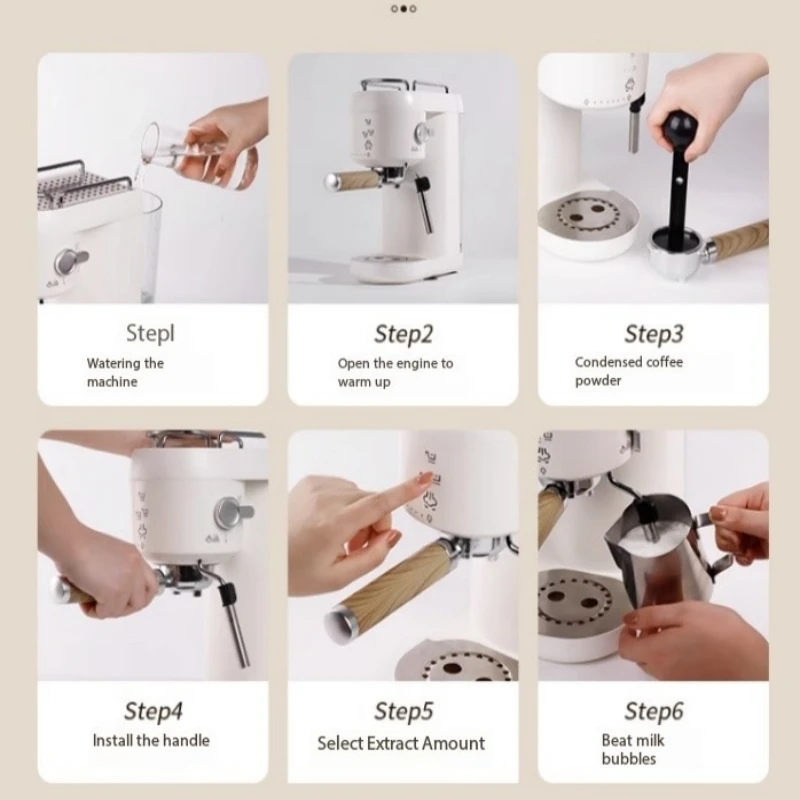 Stepl
Watering the machine

Step2
Open the engine to warm up

Step3
Condensed coffee powder

Step4
Install the handle

Step5
Select Extract Amount

Step6
Beat milk bubbles