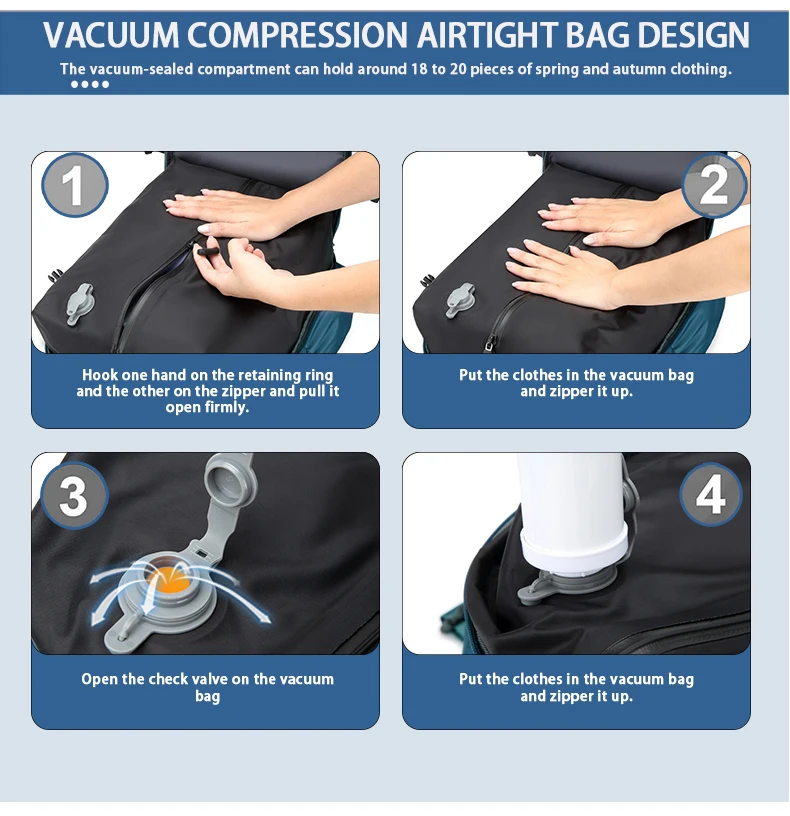 VACUUM COMPRESSION AIRTIGHT BAG DESIGN

The vacuum-sealed compartment can hold around 18 to 20 pieces of spring and autumn clothing.

1

Hook one hand on the retaining ring and the other on the zipper and pull it open firmly.

2

Put the clothes in the vacuum bag and zipper it up.

3

Open the check valve on the vacuum bag

4

Put the clothes in the vacuum bag and zipper it up.