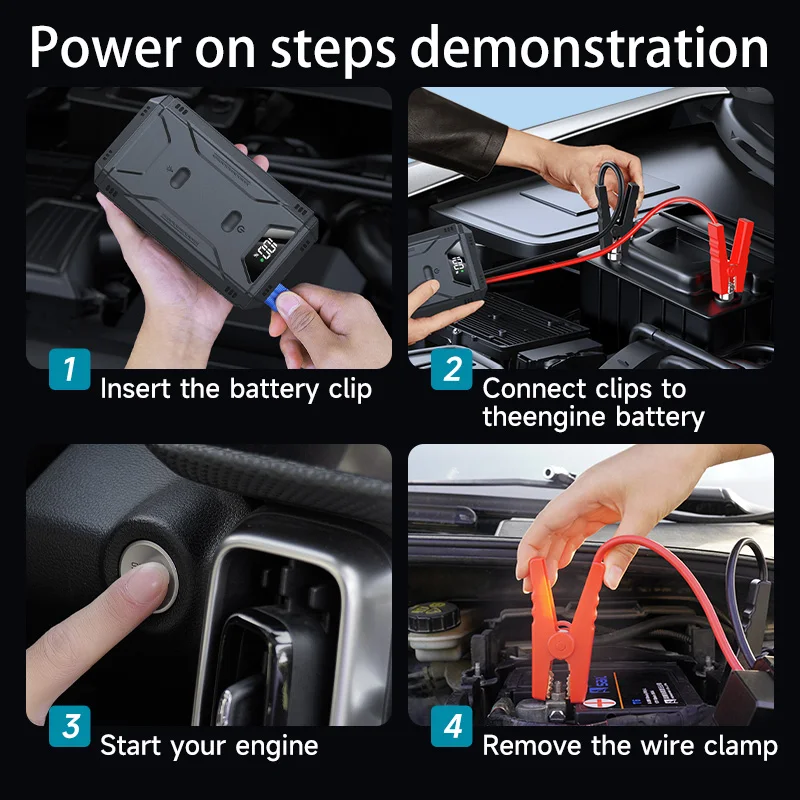 Power on steps demonstration

1 Insert the battery clip

2 Connect clips to theengine battery

3 Start your engine

4 Remove the wire clamp