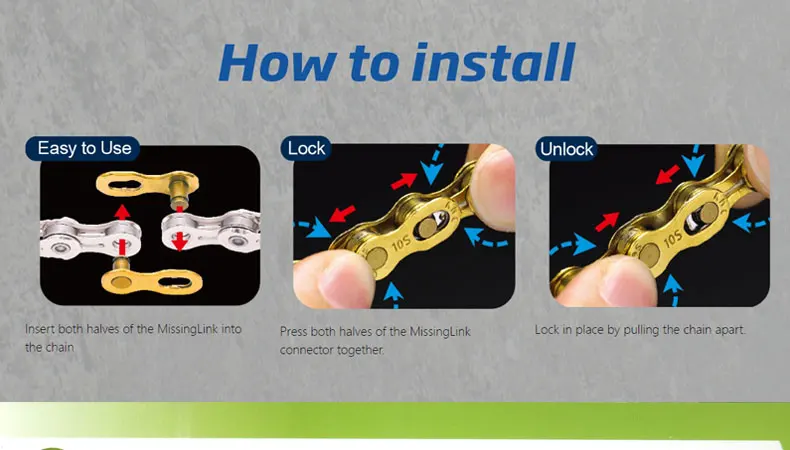 How to install

Easy to Use

Insert both halves of the MissingLink into the chain

Lock

10S

Press both halves of the MissingLink connector together.

Unlock

10S

Lock in place by pulling the chain apart.