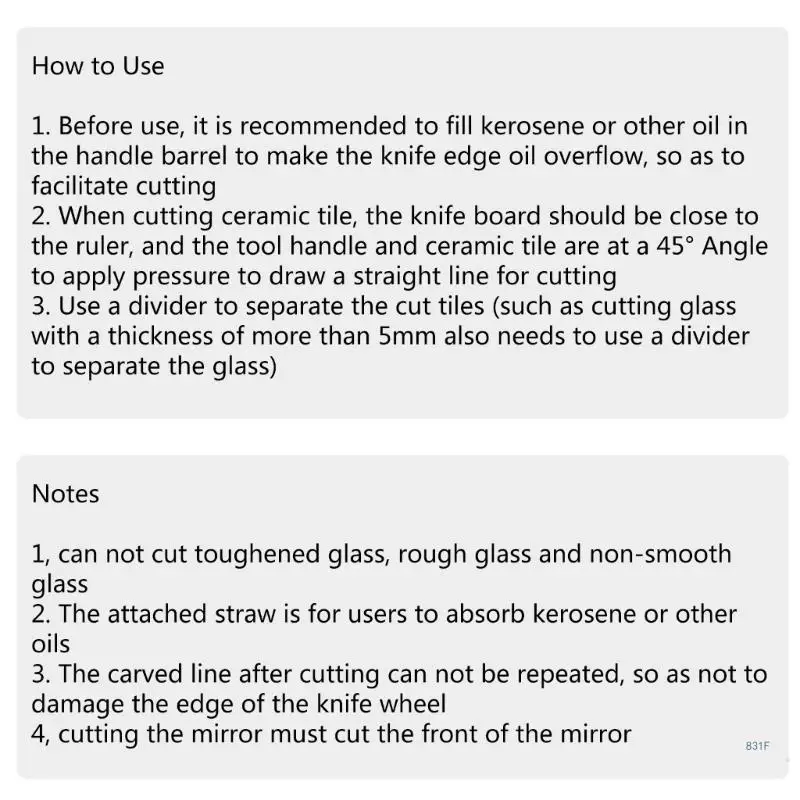 How to Use

1. Before use, it is recommended to fill kerosene or other oil in the handle barrel to make the knife edge oil overflow, so as to facilitate cutting
2. When cutting ceramic tile, the knife board should be close to the ruler, and the tool handle and ceramic tile are at a 45° Angle to apply pressure to draw a straight line for cutting
3. Use a divider to separate the cut tiles (such as cutting glass with a thickness of more than 5mm also needs to use a divider to separate the glass)

Notes

1, can not cut toughened glass, rough glass and non-smooth glass
2. The attached straw is for users to absorb kerosene or other oils
3. The carved line after cutting can not be repeated, so as not to damage the edge of the knife wheel
4, cutting the mirror must cut the front of the mirror

831F