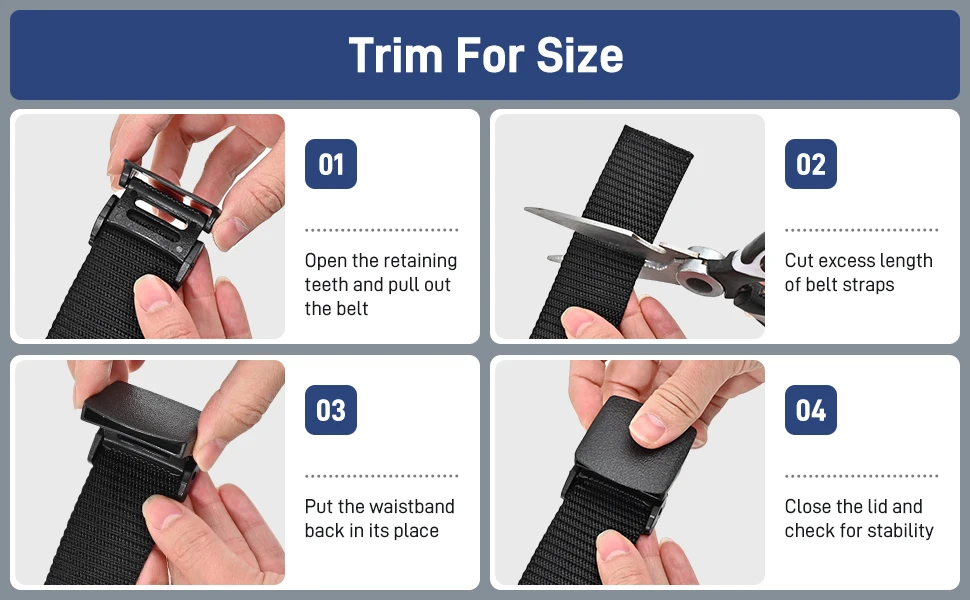 Trim For Size

01

Open the retaining teeth and pull out the belt

02

Cut excess length of belt straps

03

Put the waistband back in its place

04

Close the lid and check for stability