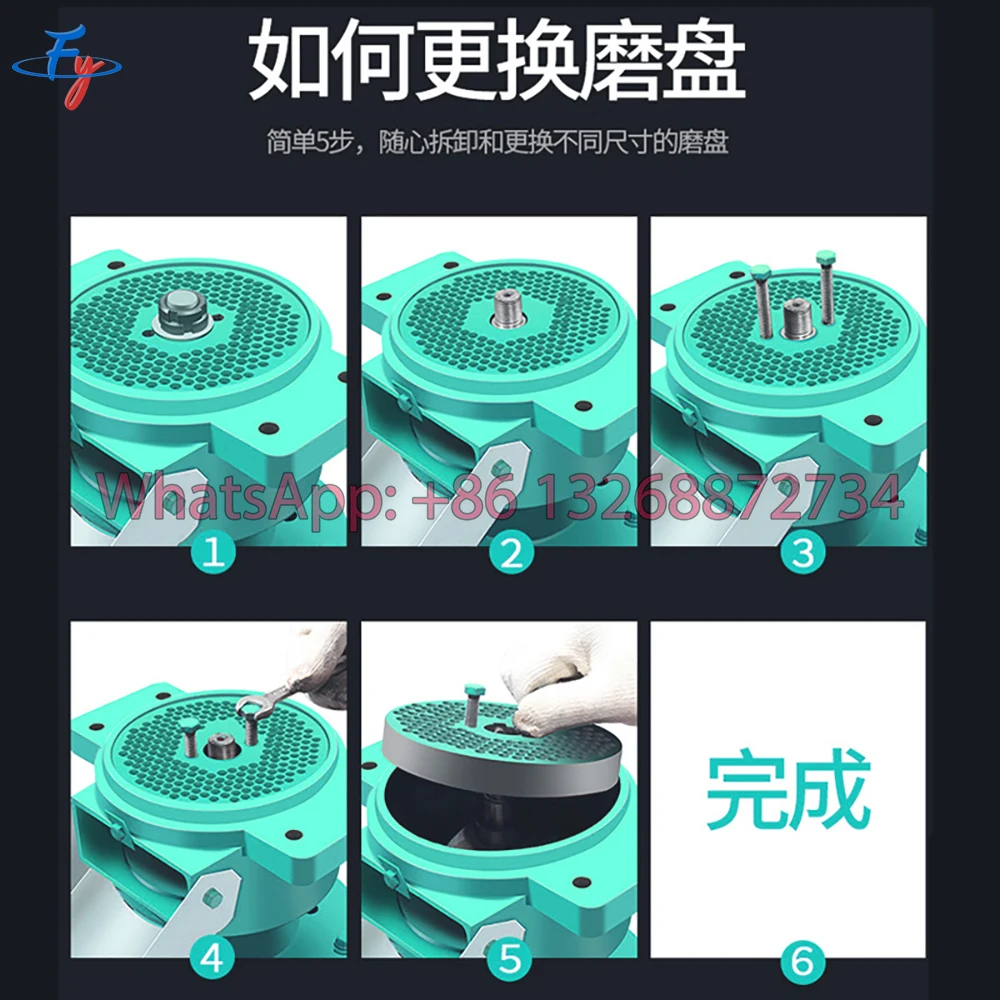 Fy

如何更换磨盘

简单5步，随心拆卸和更换不同尺寸的磨盘

WhatsApp: +86 13268872734

1

2

3

4

5

完成

6