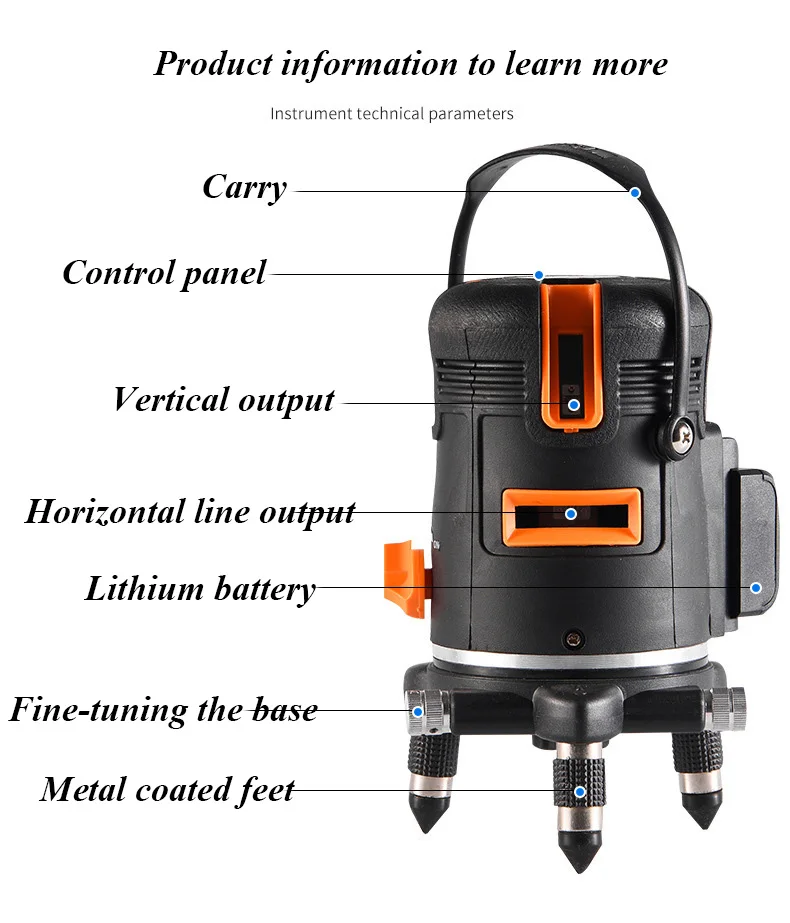 Product information to learn more

Instrument technical parameters

Carry

Control panel

Vertical output

Horizontal line output

Lithium battery

Fine-tuning the base

Metal coated feet