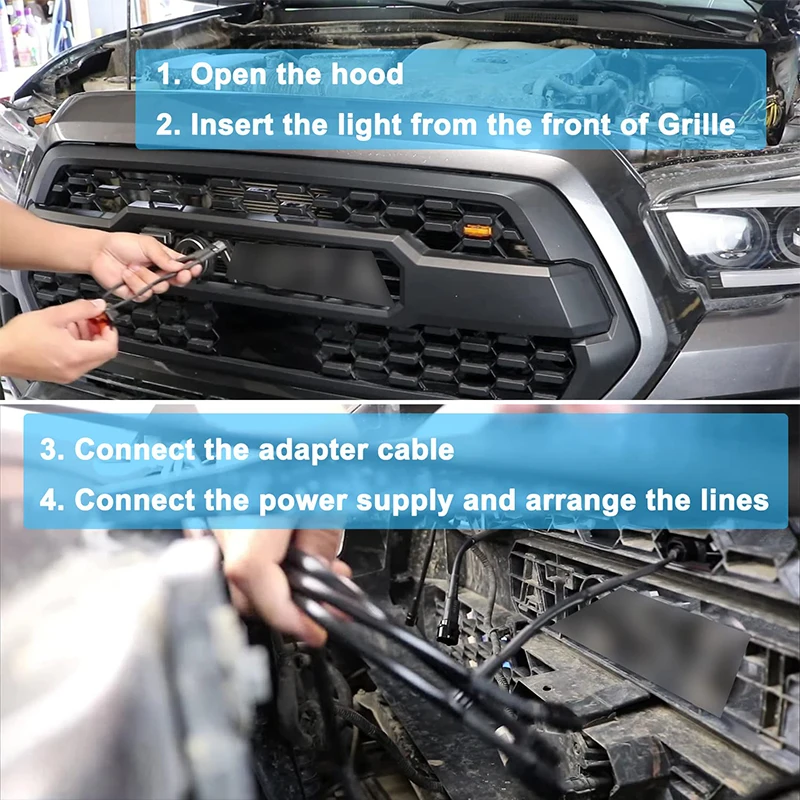 1. Open the hood

2. Insert the light from the front of Grille

3. Connect the adapter cable

4. Connect the power supply and arrange the lines