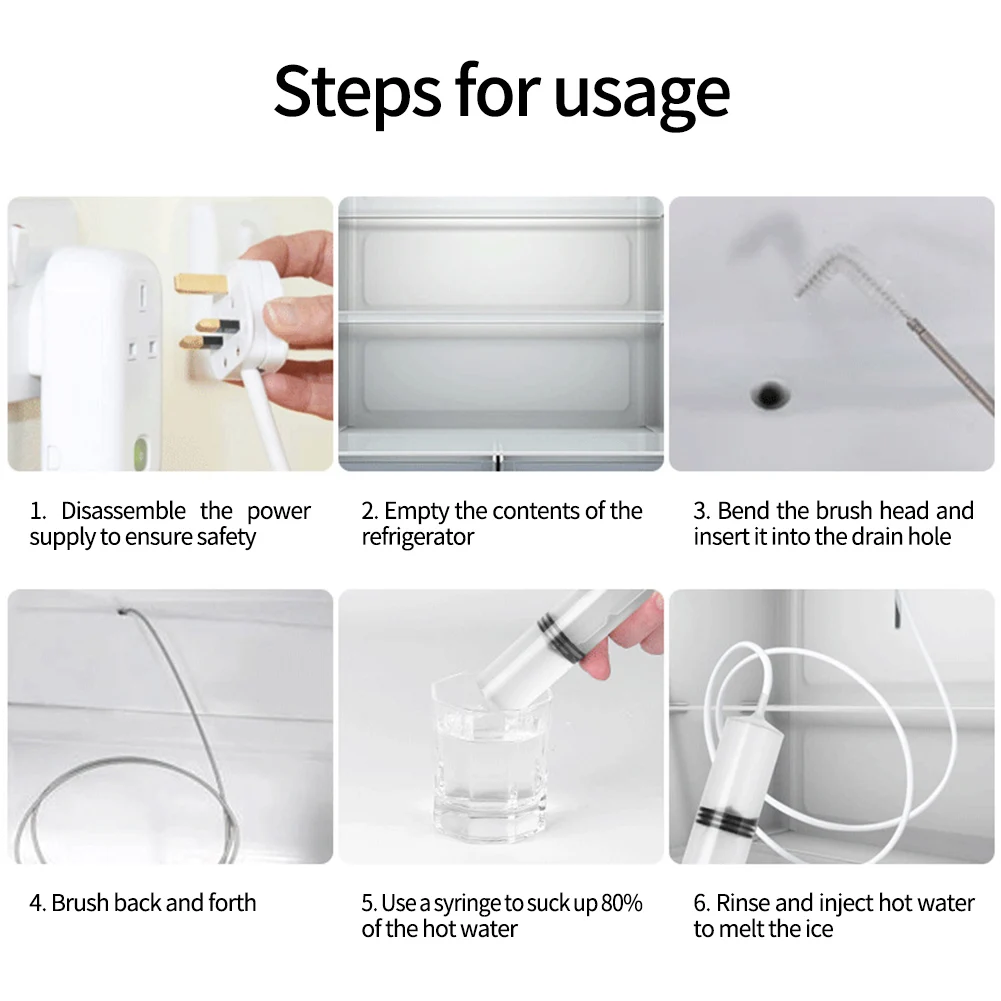 Steps for usage

1. Disassemble the power supply to ensure safety

2. Empty the contents of the refrigerator

3. Bend the brush head and insert it into the drain hole

4. Brush back and forth

5. Use a syringe to suck up 80% of the hot water

6. Rinse and inject hot water to melt the ice