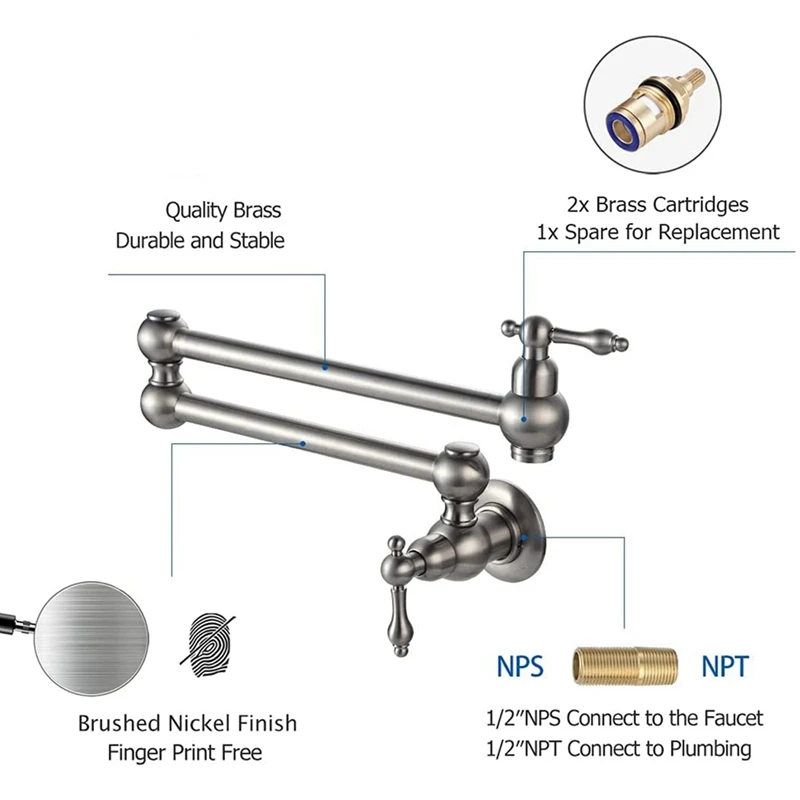 Quality Brass
Durable and Stable

2x Brass Cartridges
1x Spare for Replacement

Brushed Nickel Finish
Finger Print Free

NPS

NPT

1/2"NPS Connect to the Faucet
1/2"NPT Connect to Plumbing