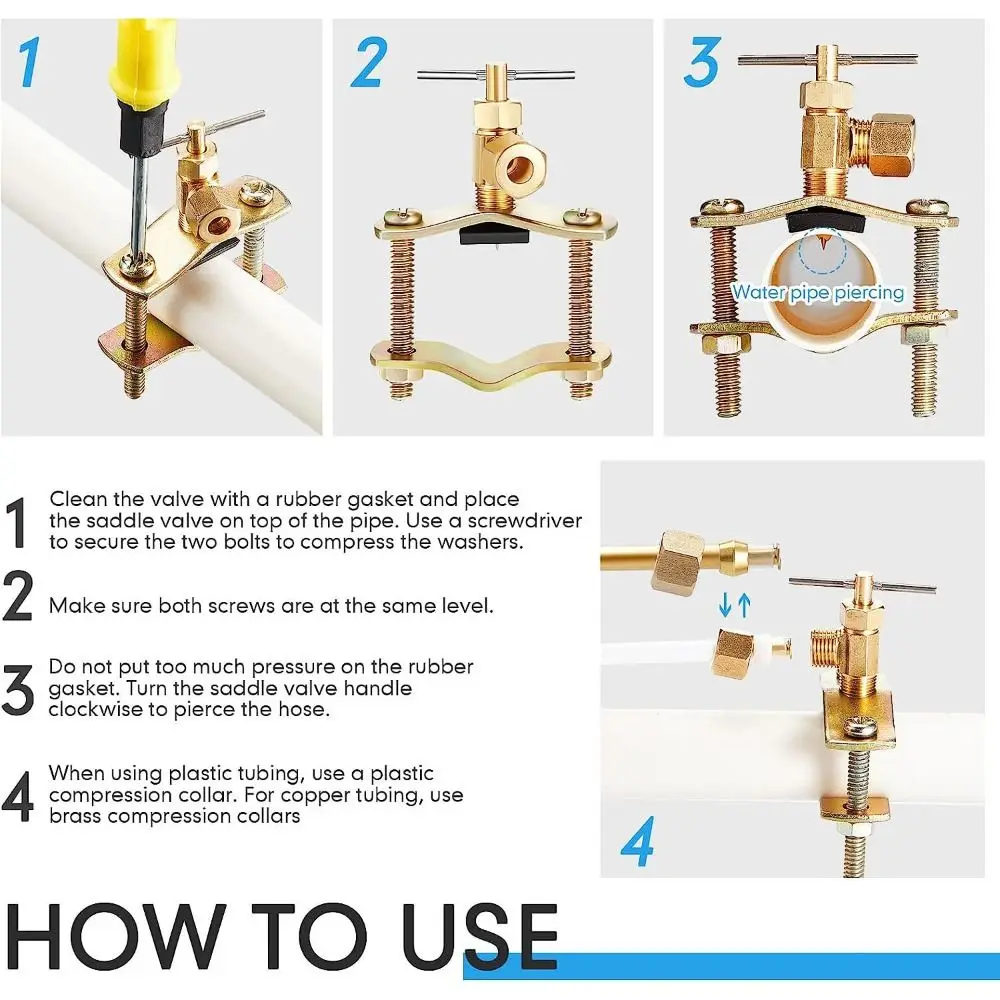 1

2

3

Water pipe piercing

1 Clean the valve with a rubber gasket and place the saddle valve on top of the pipe. Use a screwdriver to secure the two bolts to compress the washers.

2 Make sure both screws are at the same level.

3 Do not put too much pressure on the rubber gasket. Turn the saddle valve handle clockwise to pierce the hose.

4 When using plastic tubing, use a plastic compression collar. For copper tubing, use brass compression collars

4

HOW TO USE