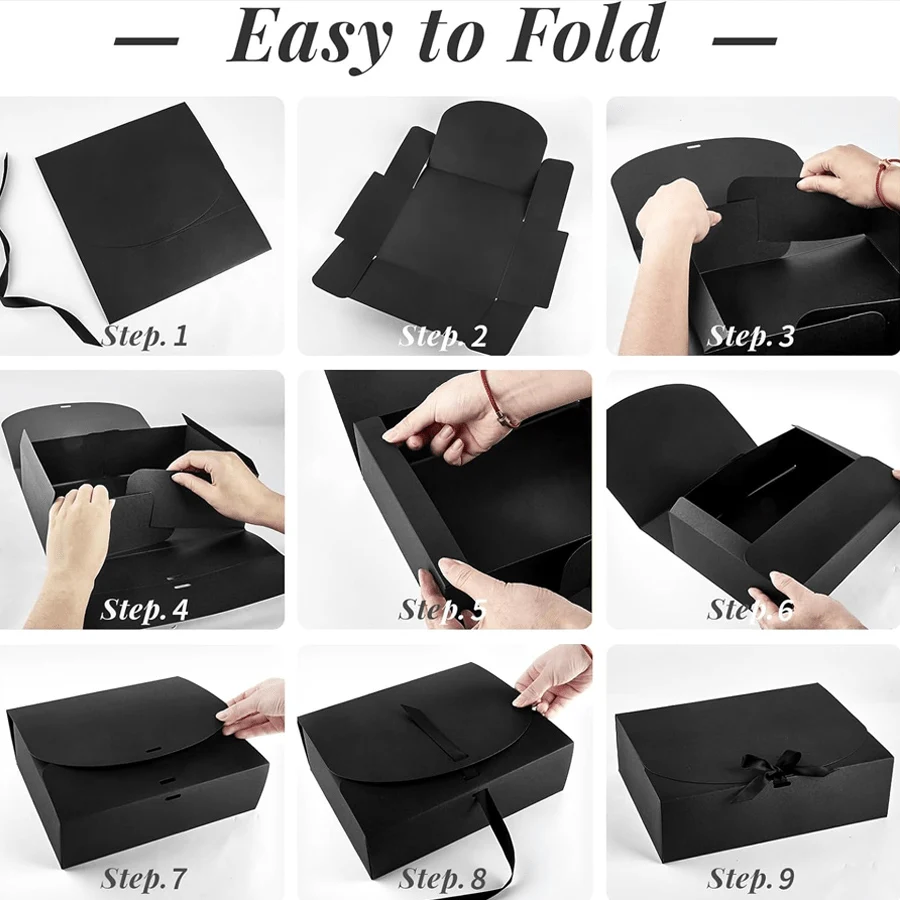 — Easy to Fold —

Step. 1

Step. 2

Step. 3

Step. 4

Step. 5

Step. 6

Step. 7

Step. 8

Step. 9