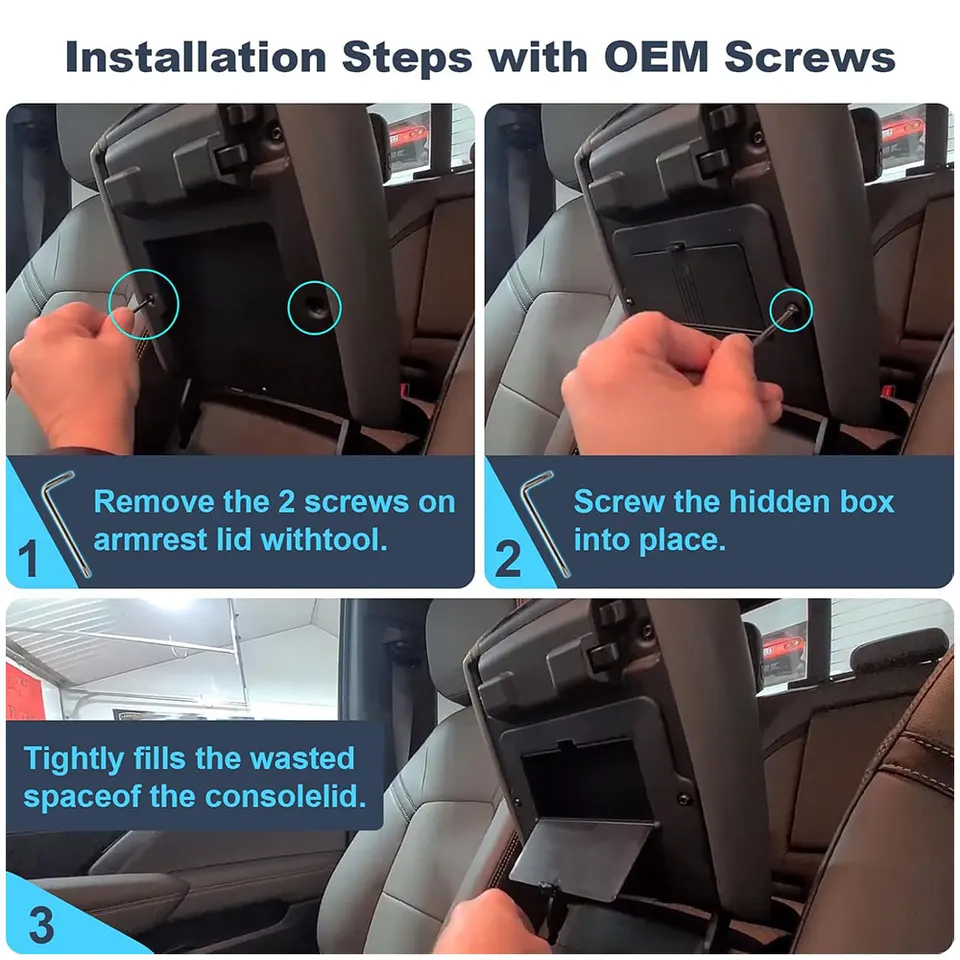 Installation Steps with OEM Screws

1
Remove the 2 screws on armrest lid withtool.

2
Screw the hidden box into place.

Tightly fills the wasted spaceof the consolelid.

3