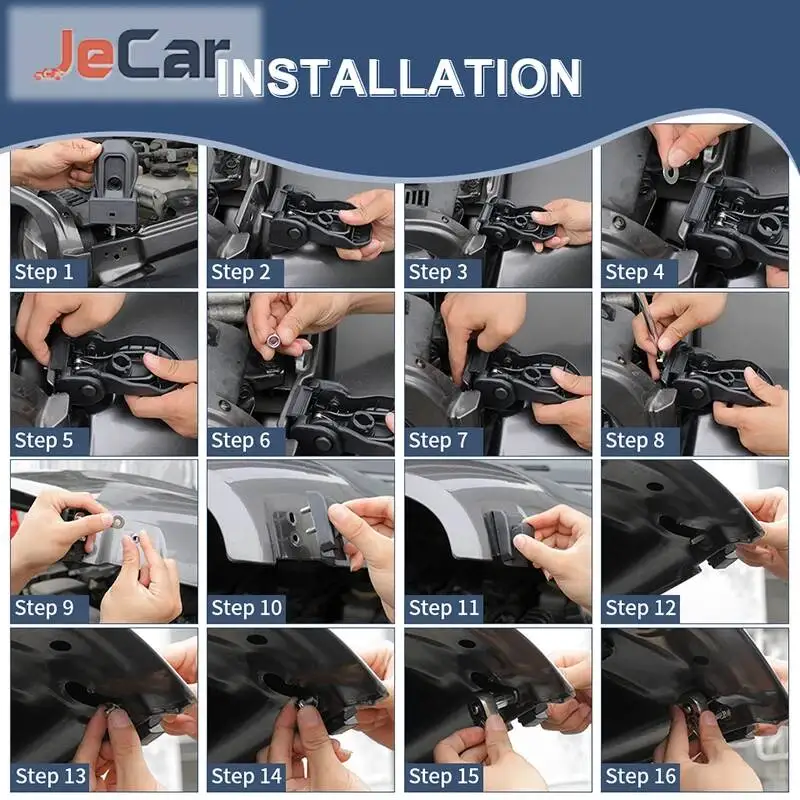 JeCar INSTALLATION

Step 1
Step 2
Step 3
Step 4
Step 5
Step 6
Step 7
Step 8
Step 9
Step 10
Step 11
Step 12
Step 13
Step 14
Step 15
Step 16