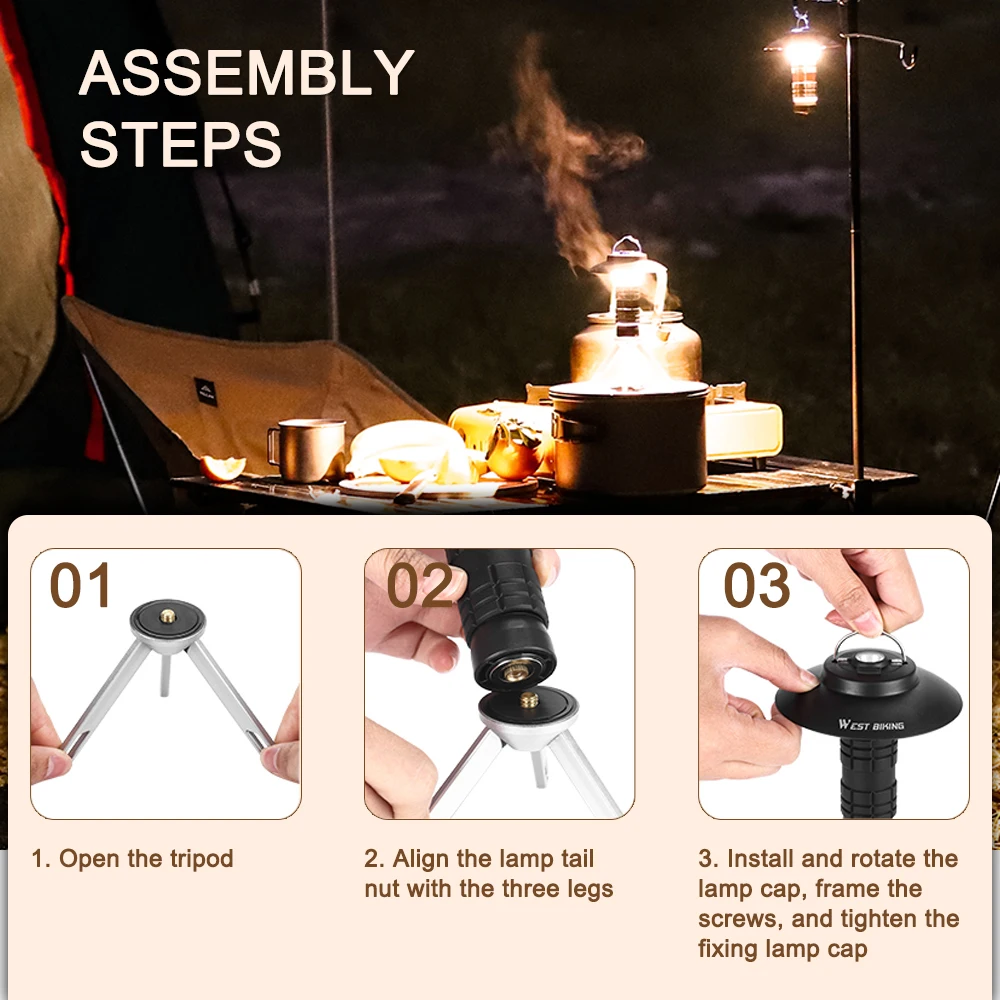 ASSEMBLY STEPS

01

1. Open the tripod

02

2. Align the lamp tail nut with the three legs

03

WEST BIKING

3. Install and rotate the lamp cap, frame the screws, and tighten the fixing lamp cap