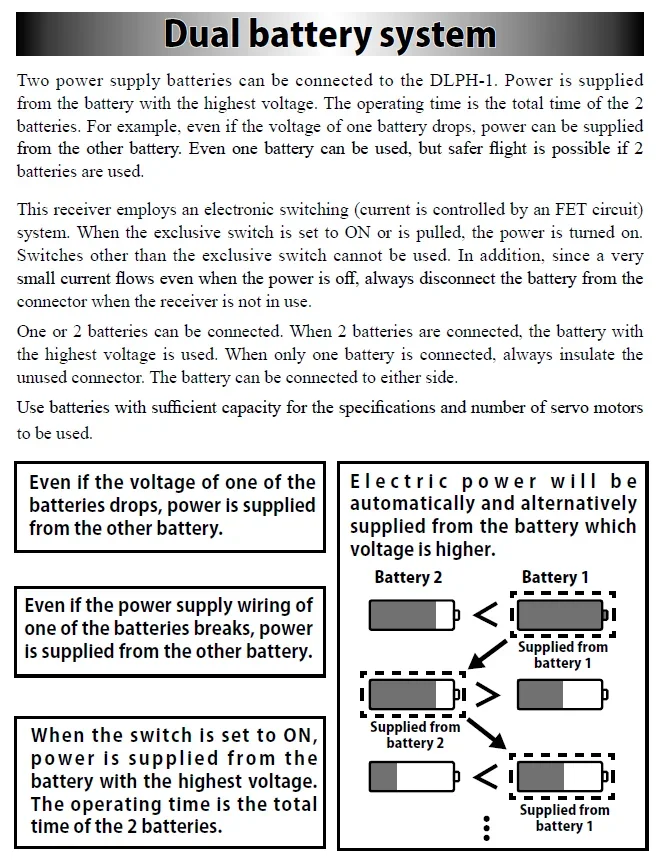 Dual battery system

Two power supply batteries can be connected to the DLPH-1. Power is supplied from the battery with the highest voltage. The operating time is the total time of the 2 batteries. For example, even if the voltage of one battery drops, power can be supplied from the other battery. Even one battery can be used, but safer flight is possible if 2 batteries are used.

This receiver employs an electronic switching (current is controlled by an FET circuit) system. When the exclusive switch is set to ON or is pulled, the power is turned on. Switches other than the exclusive switch cannot be used. In addition, since a very small current flows even when the power is off, always disconnect the battery from the connector when the receiver is not in use.

One or 2 batteries can be connected. When 2 batteries are connected, the battery with the highest voltage is used. When only one battery is connected, always insulate the unused connector. The battery can be connected to either side.

Use batteries with sufficient capacity for the specifications and number of servo motors to be used.

Even if the voltage of one of the batteries drops, power is supplied from the other battery.

Even if the power supply wiring of one of the batteries breaks, power is supplied from the other battery.

When the switch is set to ON, power is supplied from the battery with the highest voltage. The operating time is the total time of the 2 batteries.

Electric power will be automatically and alternatively supplied from the battery which voltage is higher.

Battery 2

Battery 1

<

Supplied from battery 1

>

Supplied from battery 2

<

Supplied from battery 1