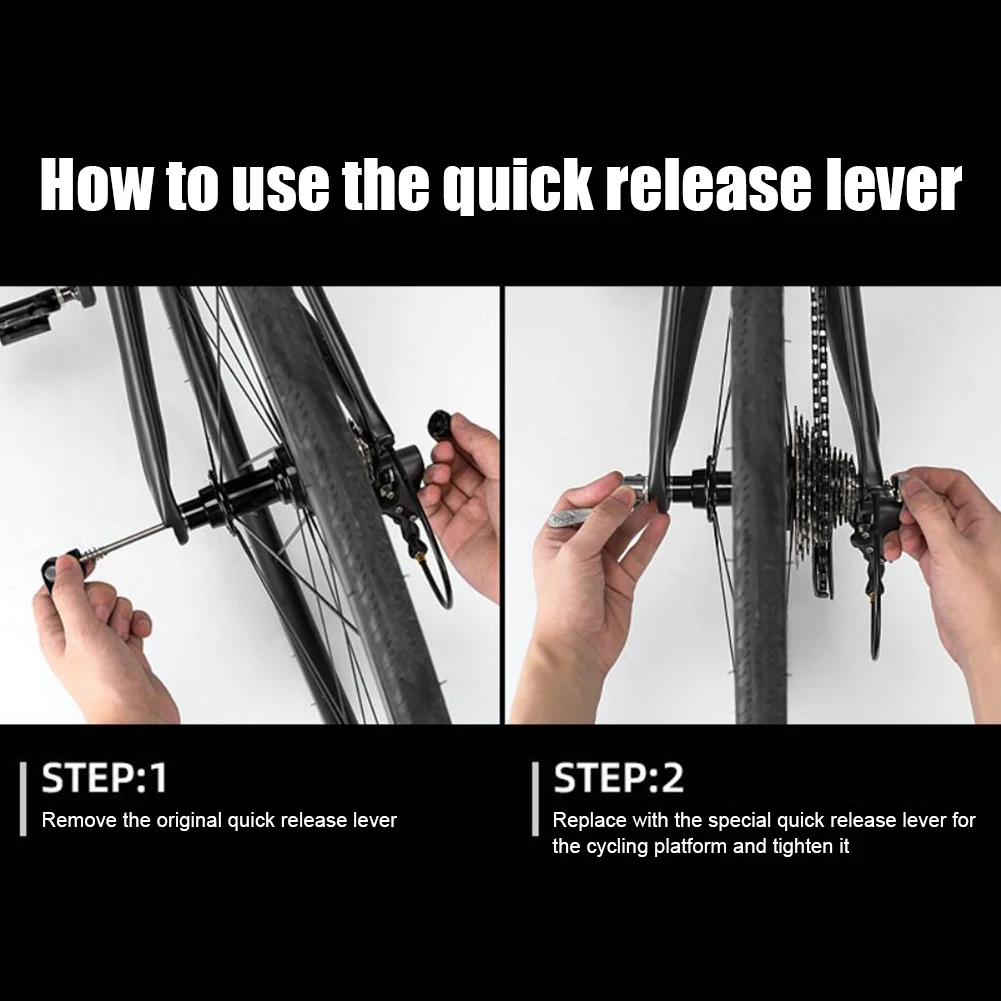 How to use the quick release lever

STEP:1
Remove the original quick release lever

STEP:2
Replace with the special quick release lever for the cycling platform and tighten it