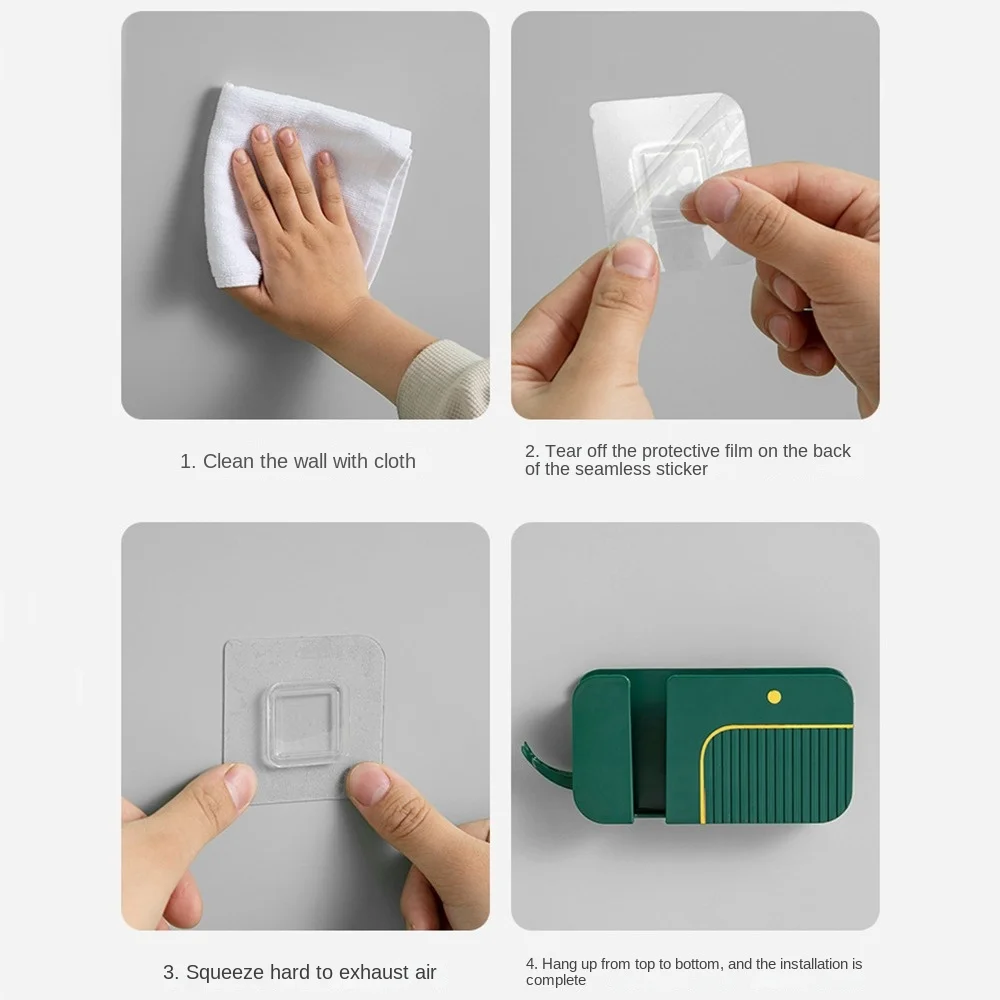 1. Clean the wall with cloth

2. Tear off the protective film on the back of the seamless sticker

3. Squeeze hard to exhaust air

4. Hang up from top to bottom, and the installation is complete