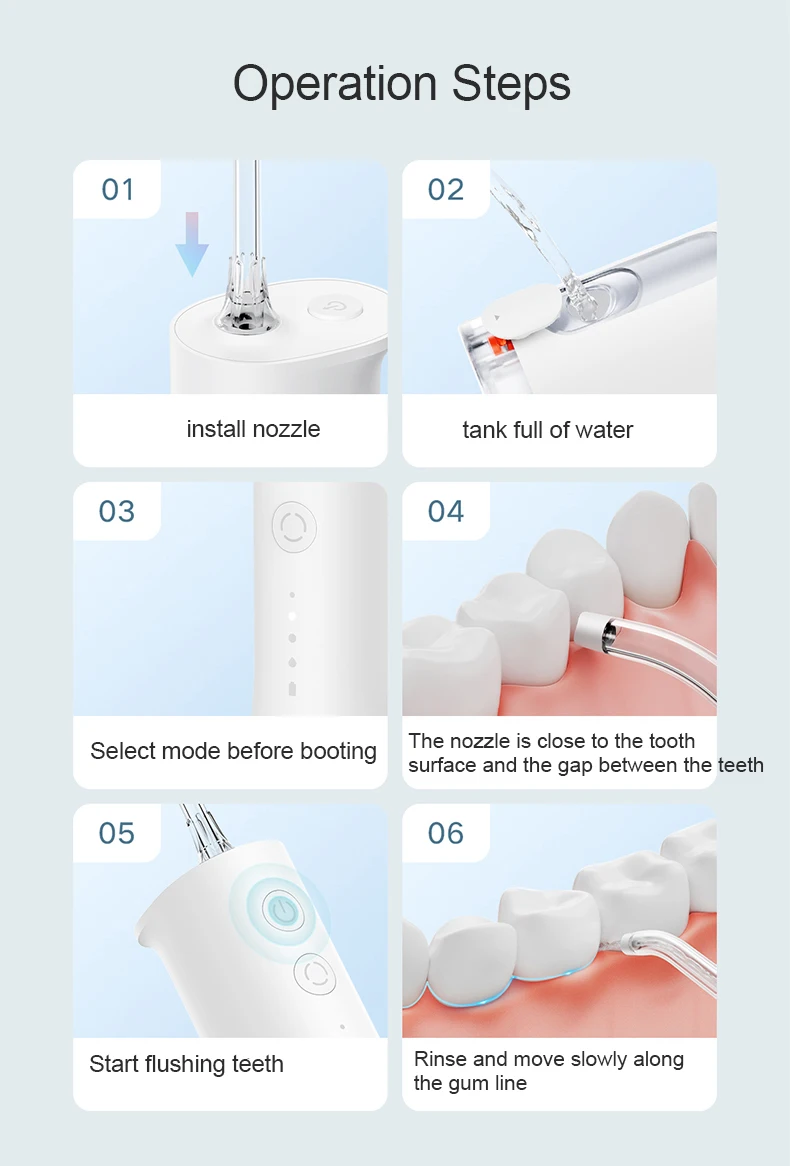 Operation Steps

01

install nozzle

02

tank full of water

03

Select mode before booting

04

The nozzle is close to the tooth surface and the gap between the teeth

05

Start flushing teeth

06

Rinse and move slowly along the gum line