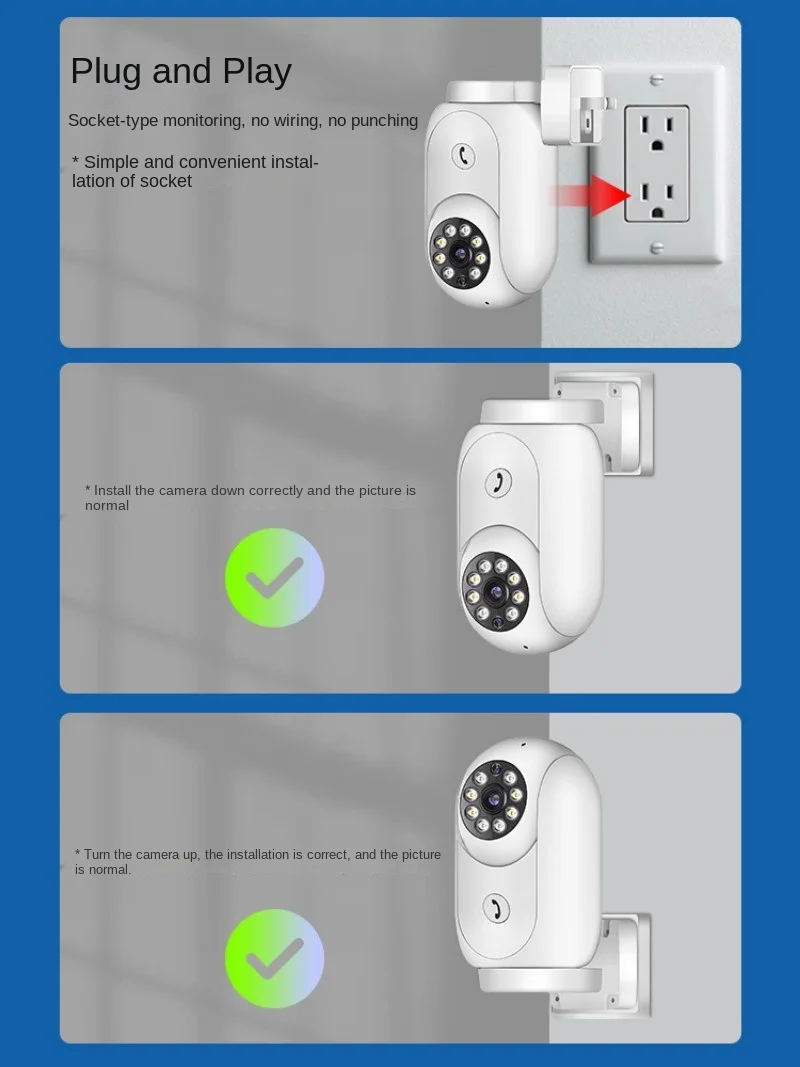 Plug and Play

Socket-type monitoring, no wiring, no punching

* Simple and convenient installation of socket

* Install the camera down correctly and the picture is normal

* Turn the camera up, the installation is correct, and the picture is normal.