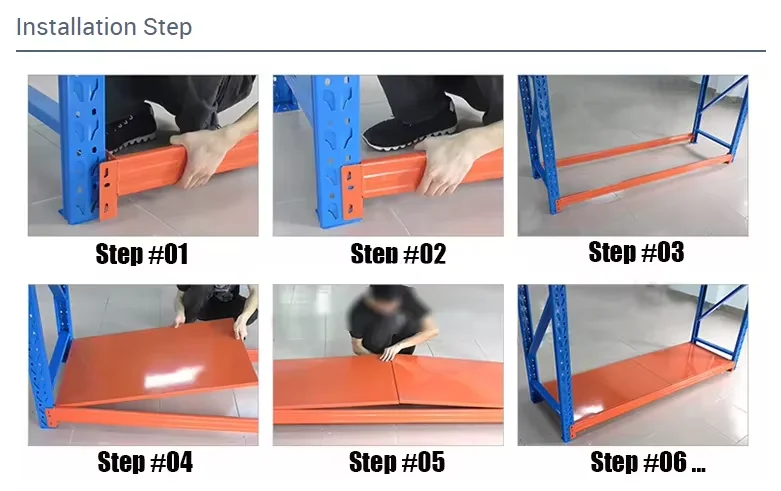 Installation Step

Step #01

Step #02

Step #03

Step #04

Step #05

Step #06 ...