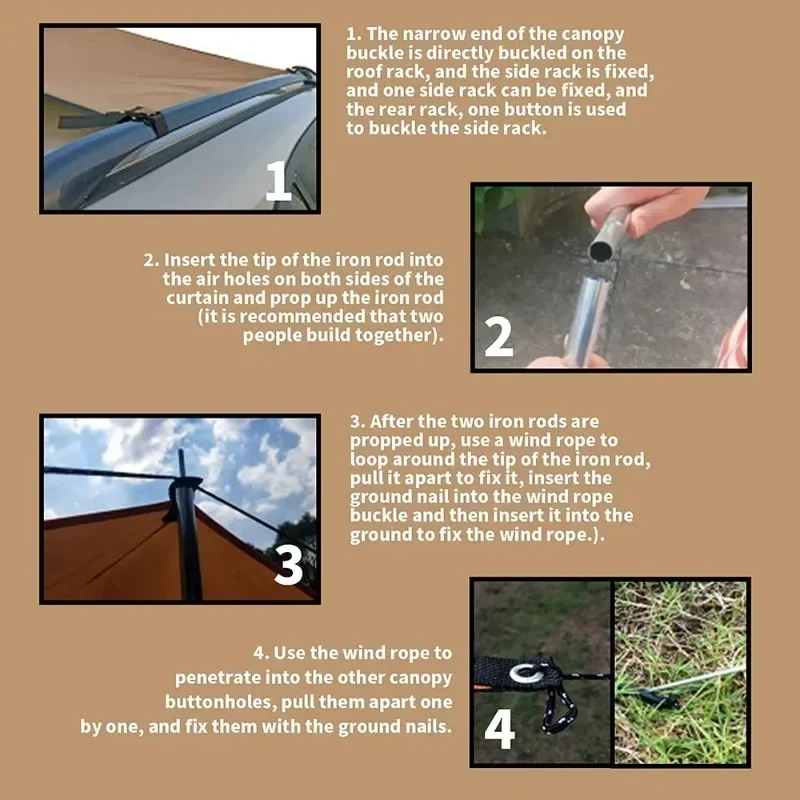 1

1. The narrow end of the canopy buckle is directly buckled on the roof rack, and the side rack is fixed, and one side rack can be fixed, and the rear rack, one button is used to buckle the side rack.

2. Insert the tip of the iron rod into the air holes on both sides of the curtain and prop up the iron rod (it is recommended that two people build together).

2

3

3. After the two iron rods are propped up, use a wind rope to loop around the tip of the iron rod, pull it apart to fix it, insert the ground nail into the wind rope buckle and then insert it into the ground to fix the wind rope.).

4. Use the wind rope to penetrate into the other canopy buttonholes, pull them apart one by one, and fix them with the ground nails.

4