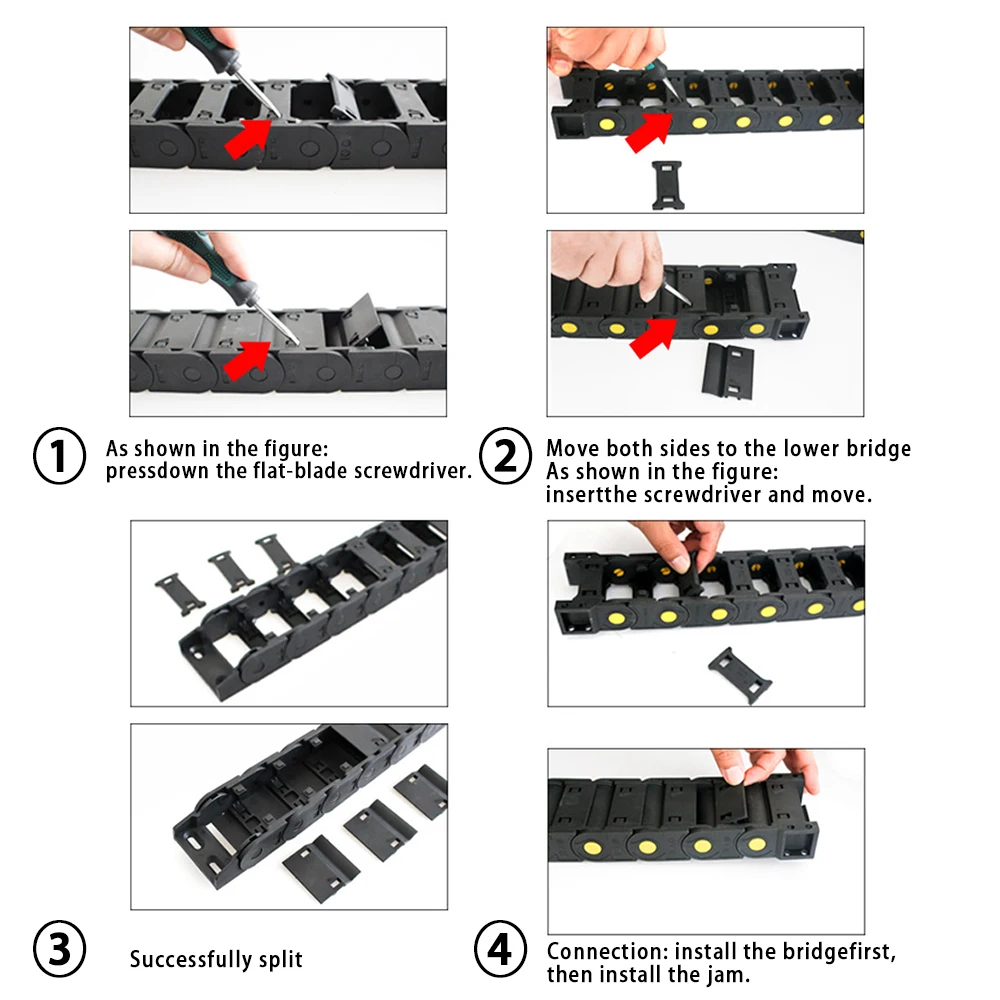 1 As shown in the figure:
pressdown the flat-blade screwdriver.

2 Move both sides to the lower bridge
As shown in the figure:
insertthe screwdriver and move.

3 Successfully split

4 Connection: install the bridgefirst,
then install the jam.