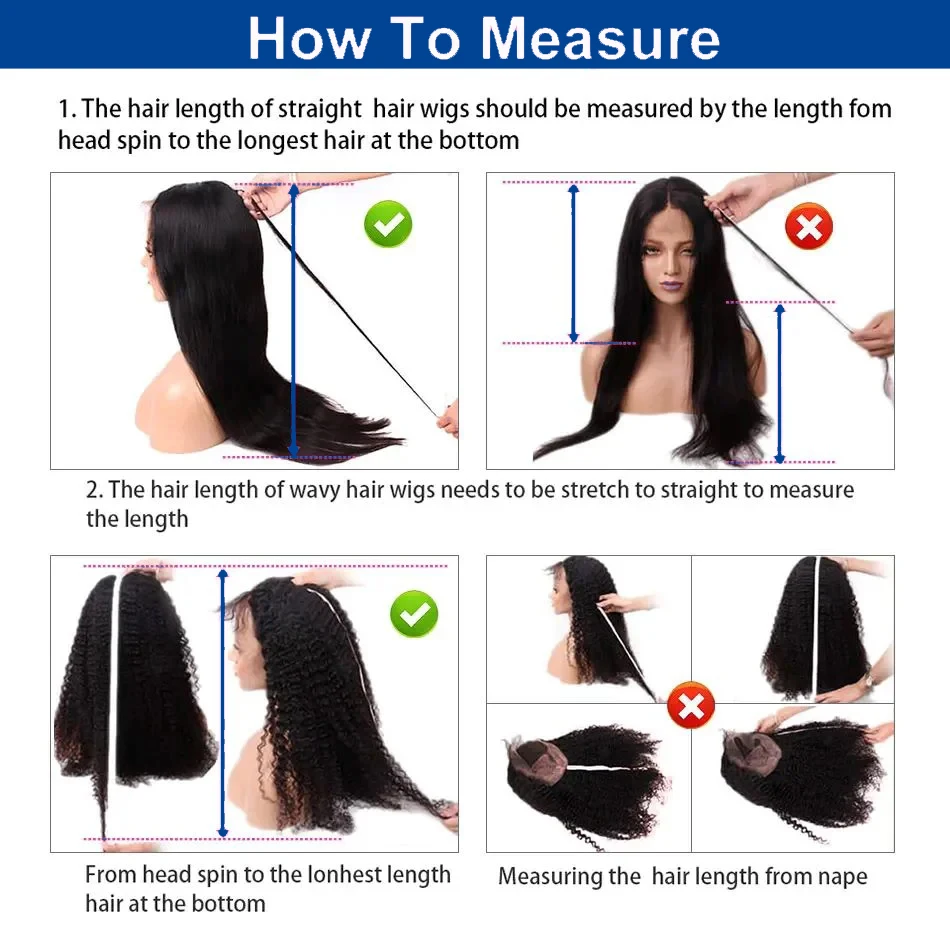 How To Measure

1. The hair length of straight hair wigs should be measured by the length fom head spin to the longest hair at the bottom

2. The hair length of wavy hair wigs needs to be stretch to straight to measure the length

From head spin to the lonhest length hair at the bottom

Measuring the hair length from nape