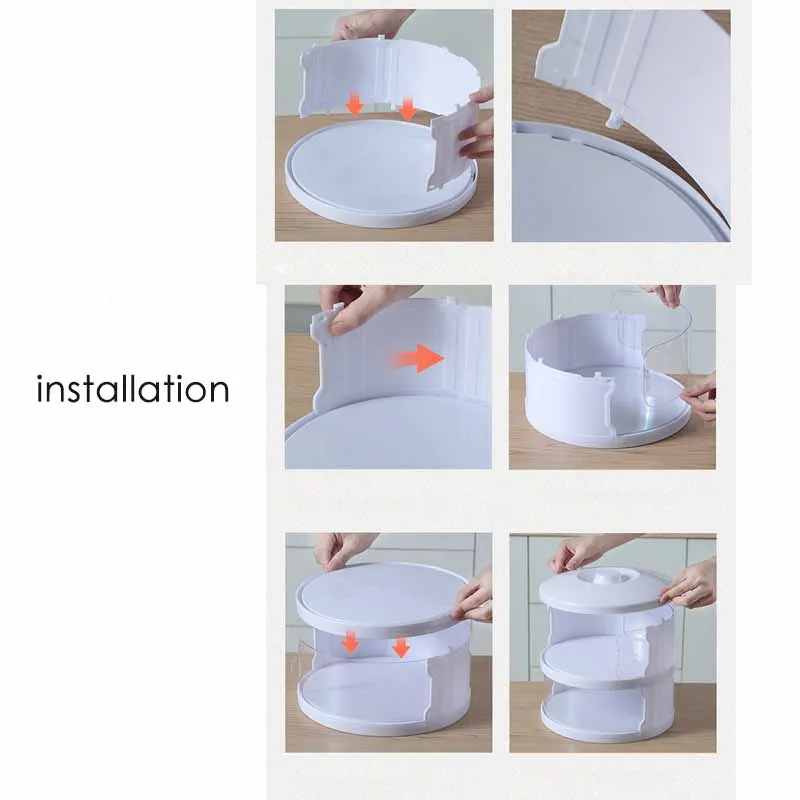 installation