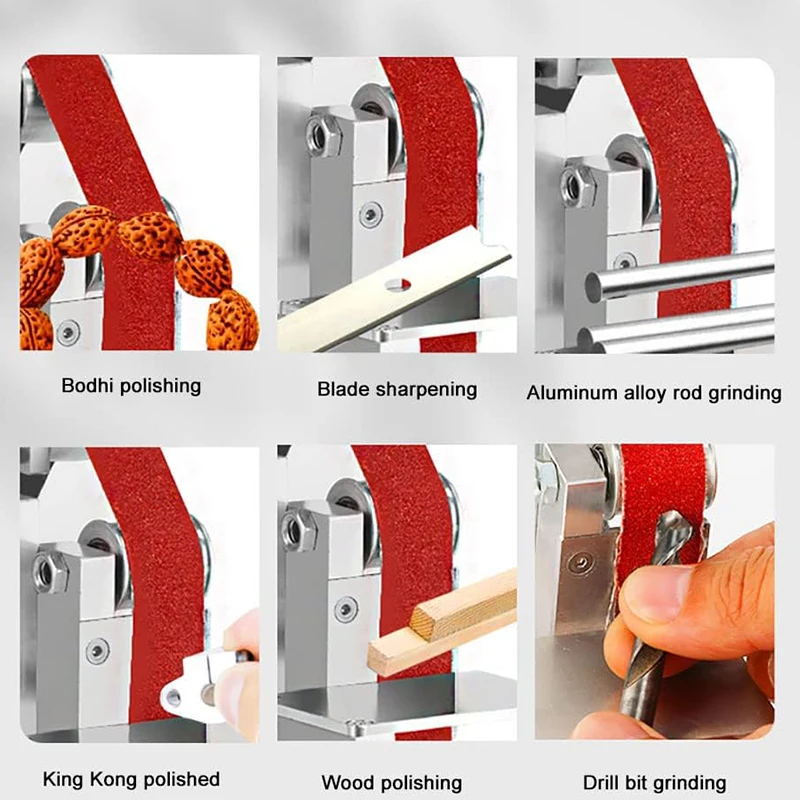 Bodhi polishing

Blade sharpening

Aluminum alloy rod grinding

King Kong polished

Wood polishing

Drill bit grinding