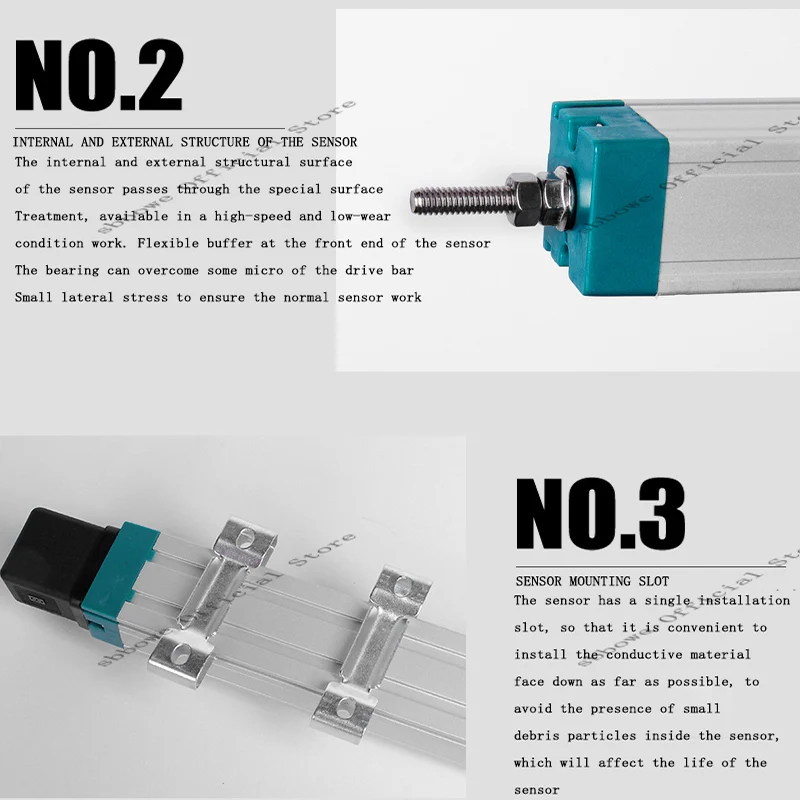 NO.2

INTERNAL AND EXTERNAL STRUCTURE OF THE SENSOR

The internal and external structural surface of the sensor passes through the special surface Treatment, available in a high-speed and low-wear condition work. Flexible buffer at the front end of the sensor The bearing can overcome some micro of the drive bar Small lateral stress to ensure the normal sensor work

sbbowe Official Store

sbbowe Official Store

NO.3

SENSOR MOUNTING SLOT

The sensor has a single installation slot, so that it is convenient to install the conductive material face down as far as possible, to avoid the presence of small debris particles inside the sensor, which will affect the life of the sensor

sbbowe Official Store

sbbowe Official Store