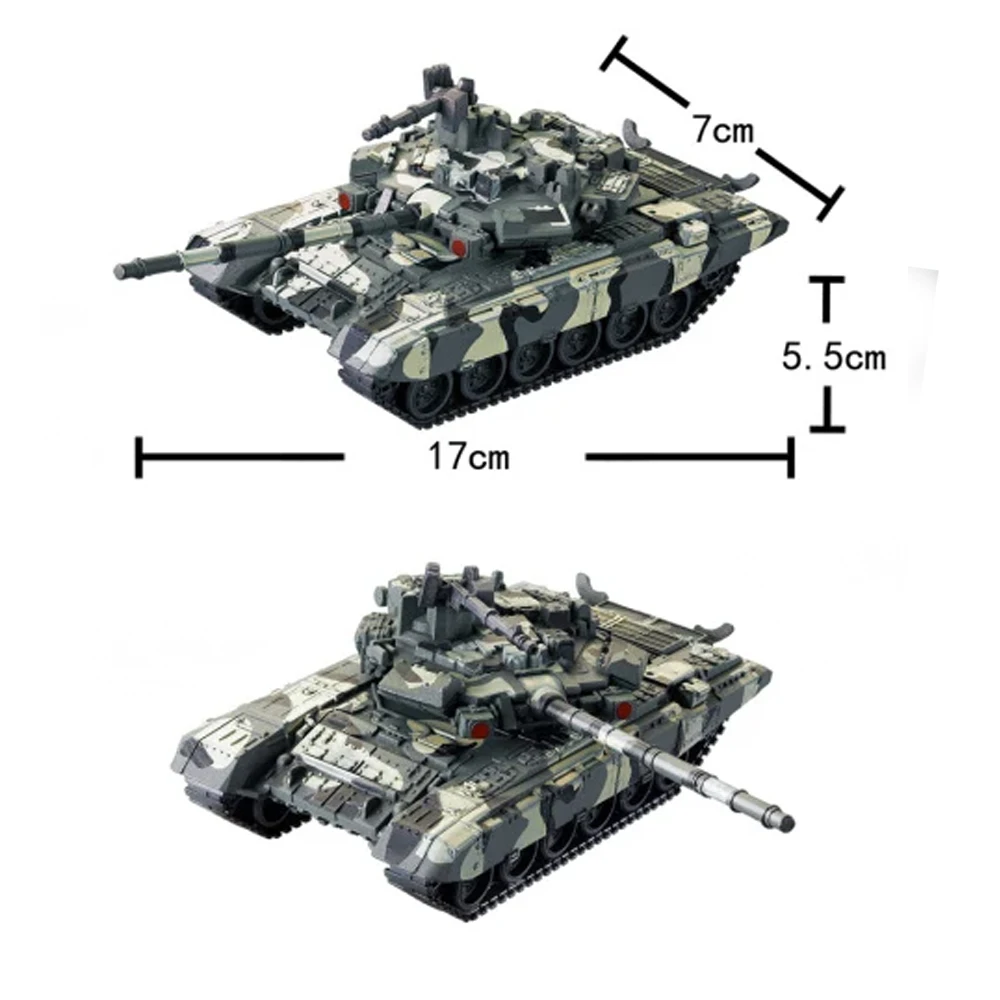 7cm

5.5cm

17cm