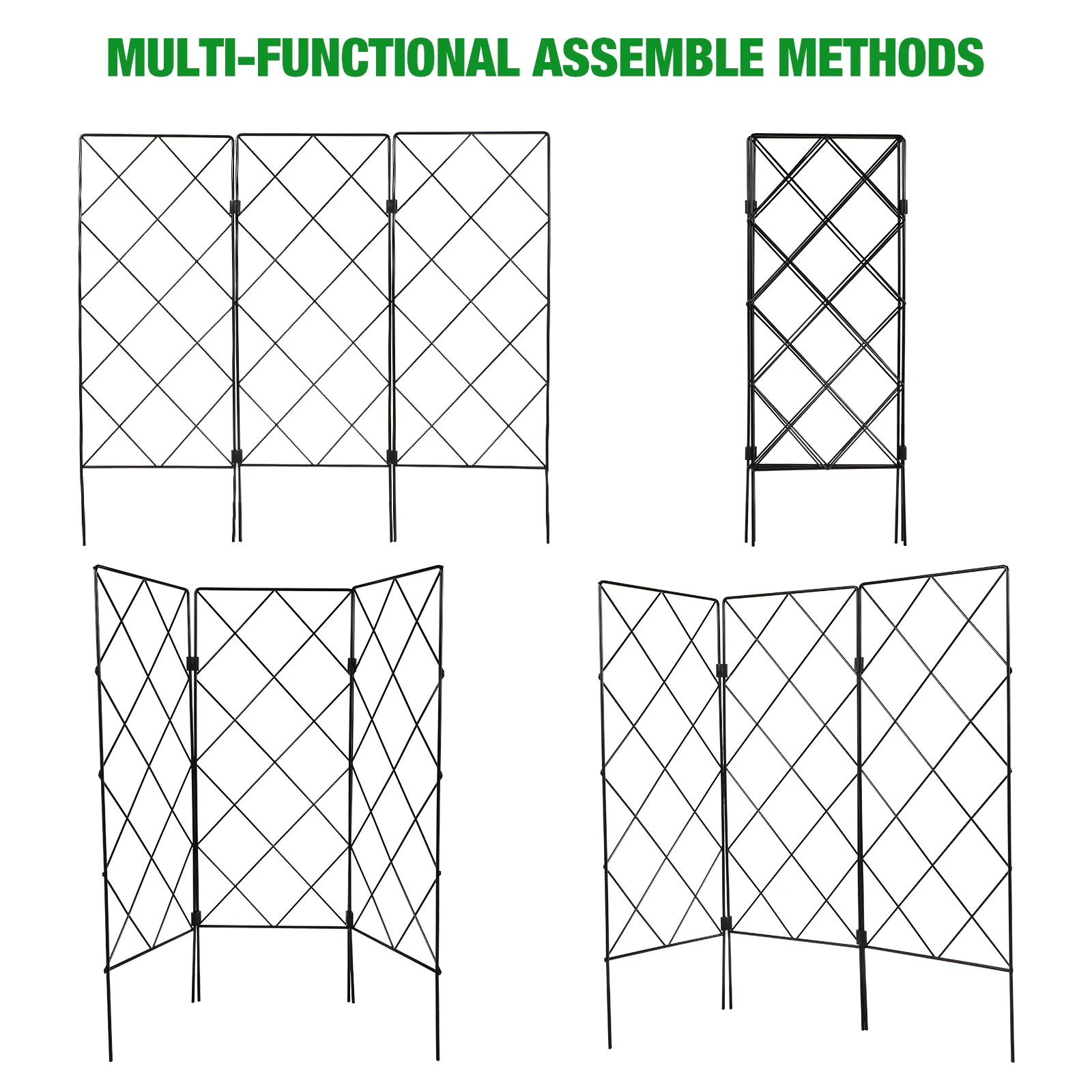 MULTI-FUNCTIONAL ASSEMBLE METHODS