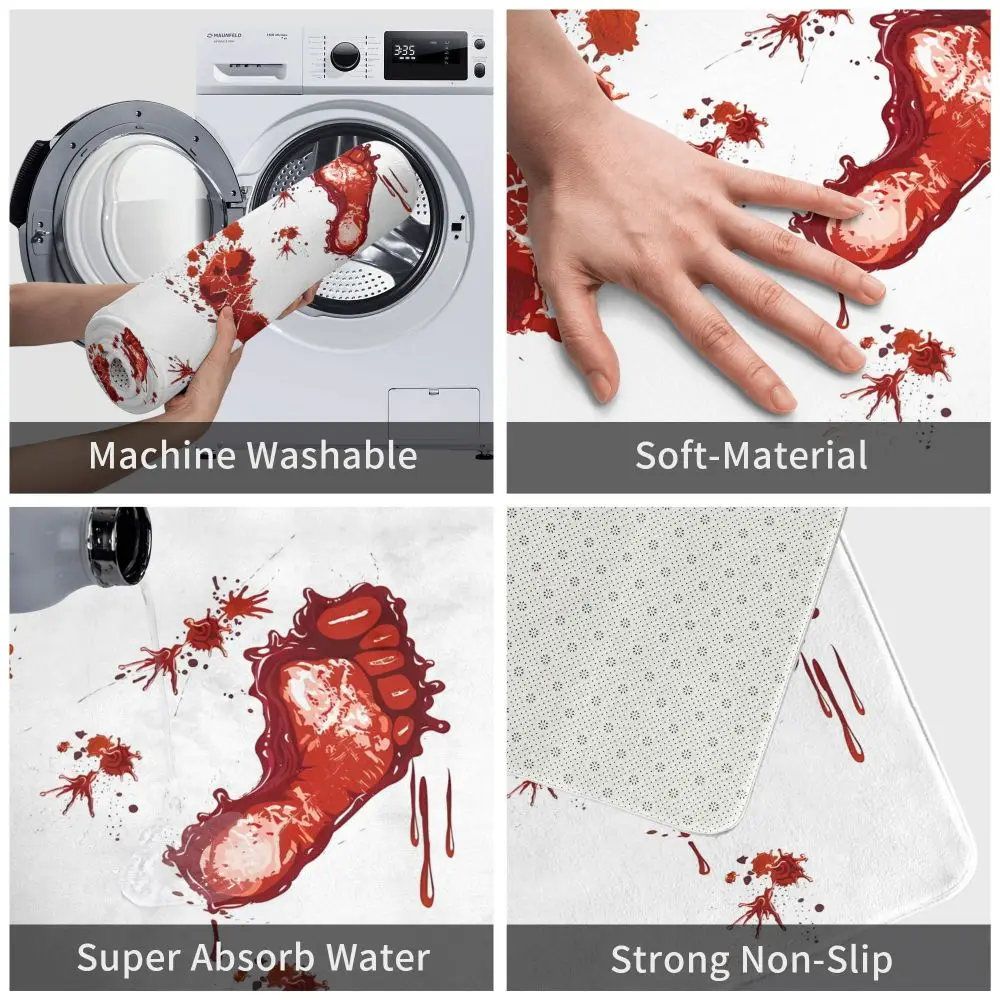 MAUNFELD

3:35

Machine Washable

Soft-Material

Super Absorb Water

Strong Non-Slip