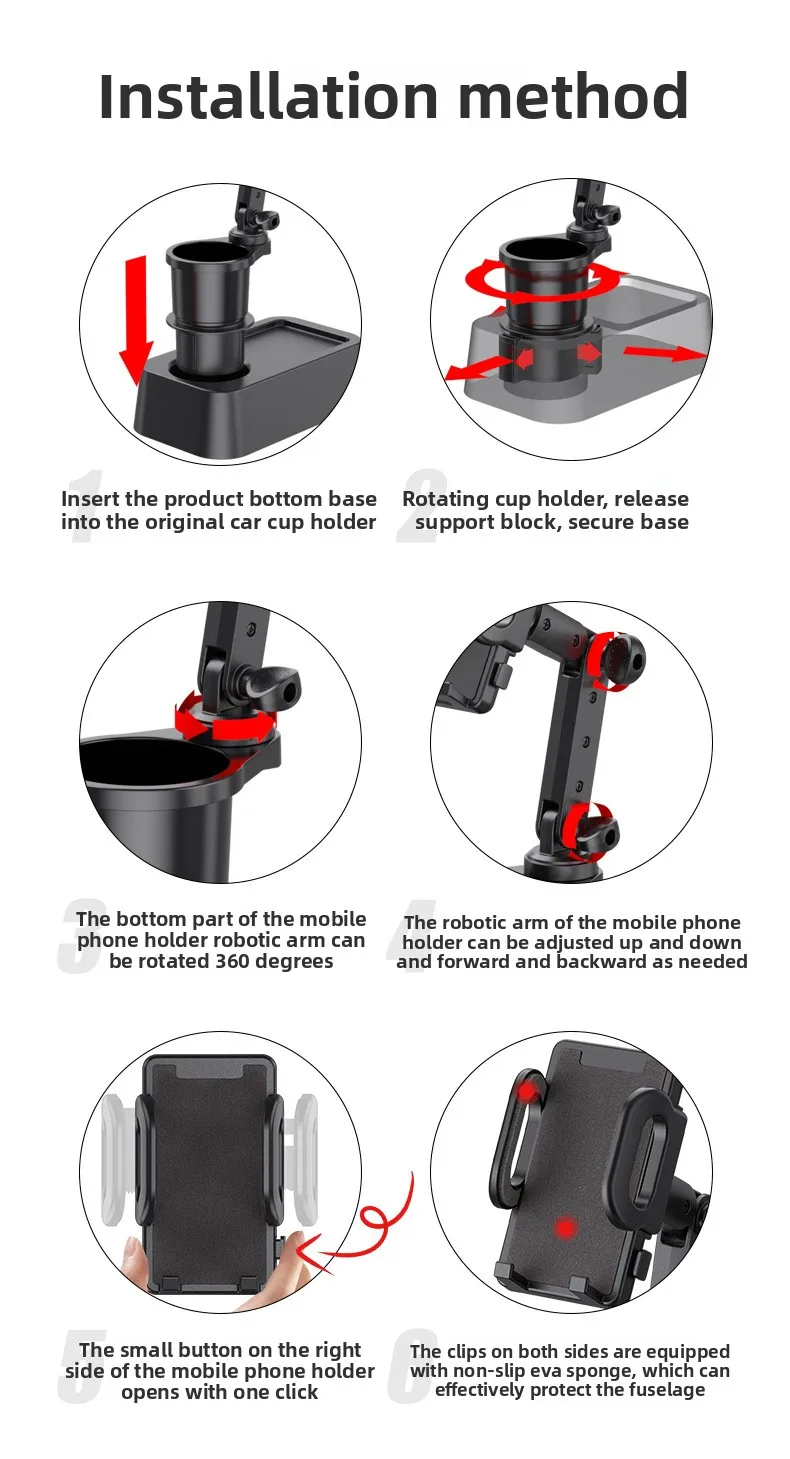 Installation method

1
Insert the product bottom base into the original car cup holder

2
Rotating cup holder, release support block, secure base

3
The bottom part of the mobile phone holder robotic arm can be rotated 360 degrees

4
The robotic arm of the mobile phone holder can be adjusted up and down and forward and backward as needed

5
The small button on the right side of the mobile phone holder opens with one click

6
The clips on both sides are equipped with non-slip eva sponge, which can effectively protect the fuselage