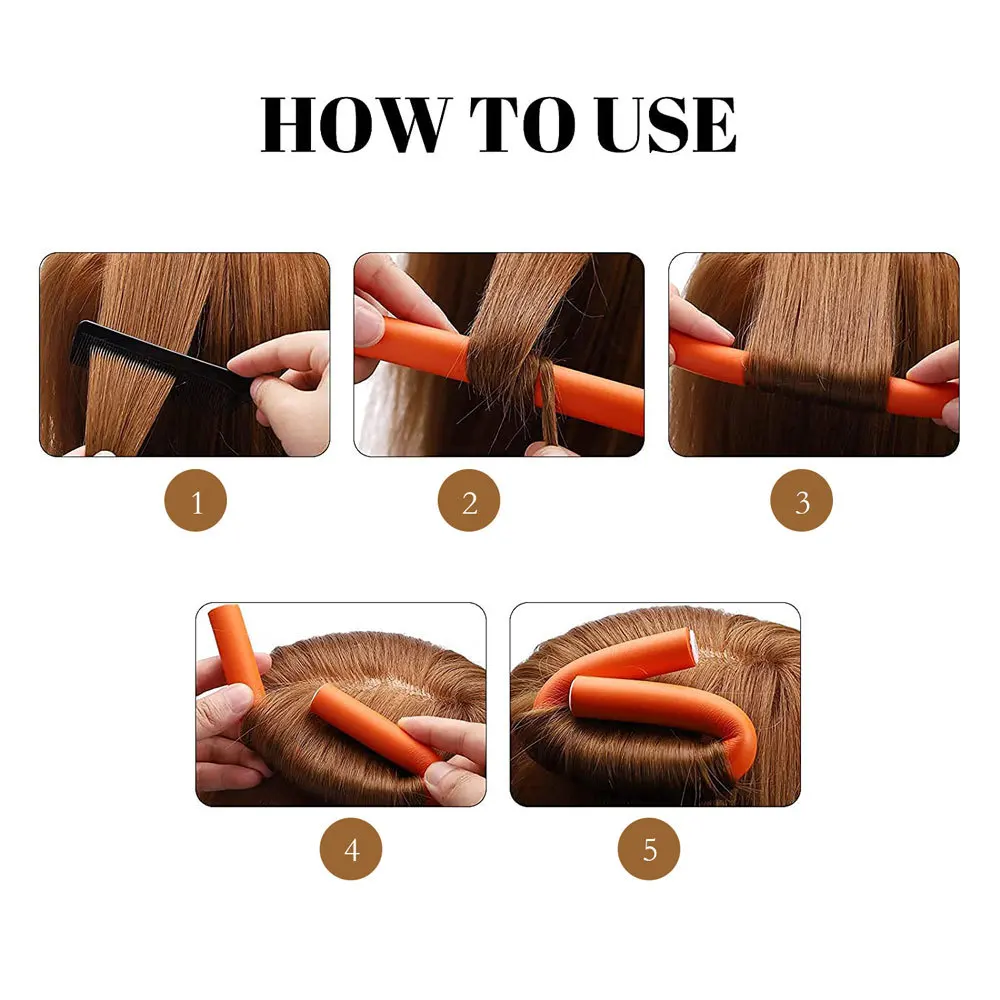 HOW TO USE

1

2

3

4

5