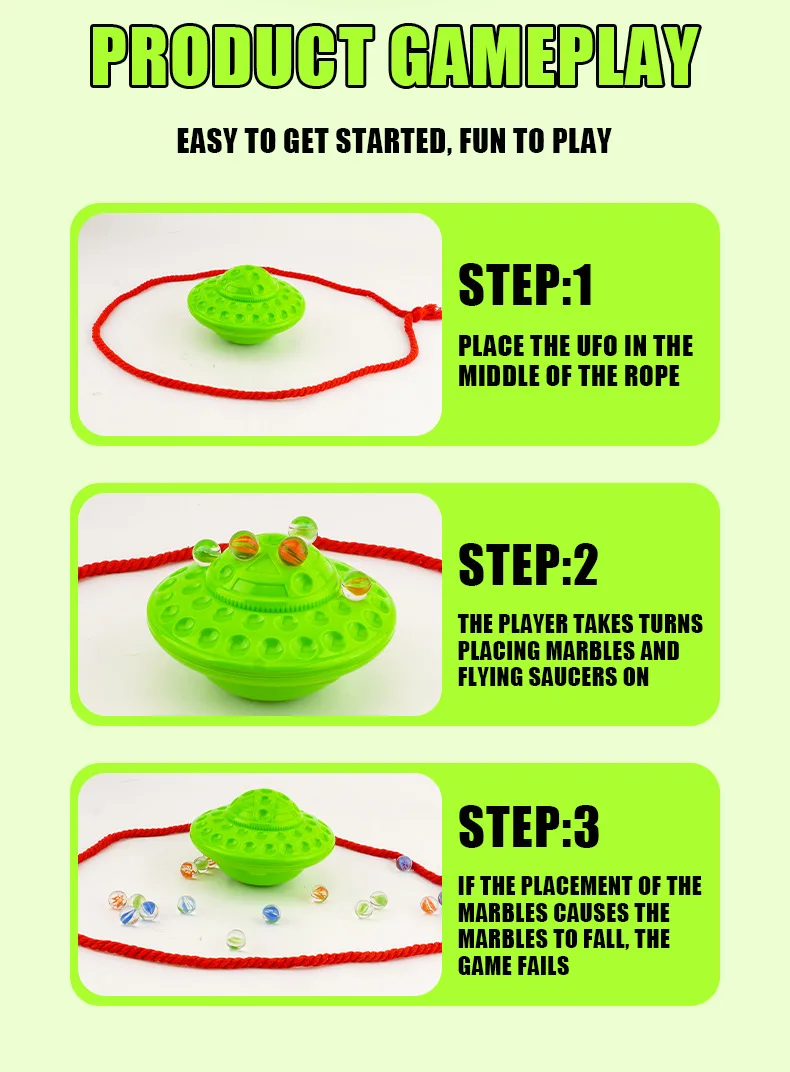 PRODUCT GAMEPLAY

EASY TO GET STARTED, FUN TO PLAY

STEP:1

PLACE THE UFO IN THE MIDDLE OF THE ROPE

STEP:2

THE PLAYER TAKES TURNS PLACING MARBLES AND FLYING SAUCERS ON

STEP:3

IF THE PLACEMENT OF THE MARBLES CAUSES THE MARBLES TO FALL, THE GAME FAILS