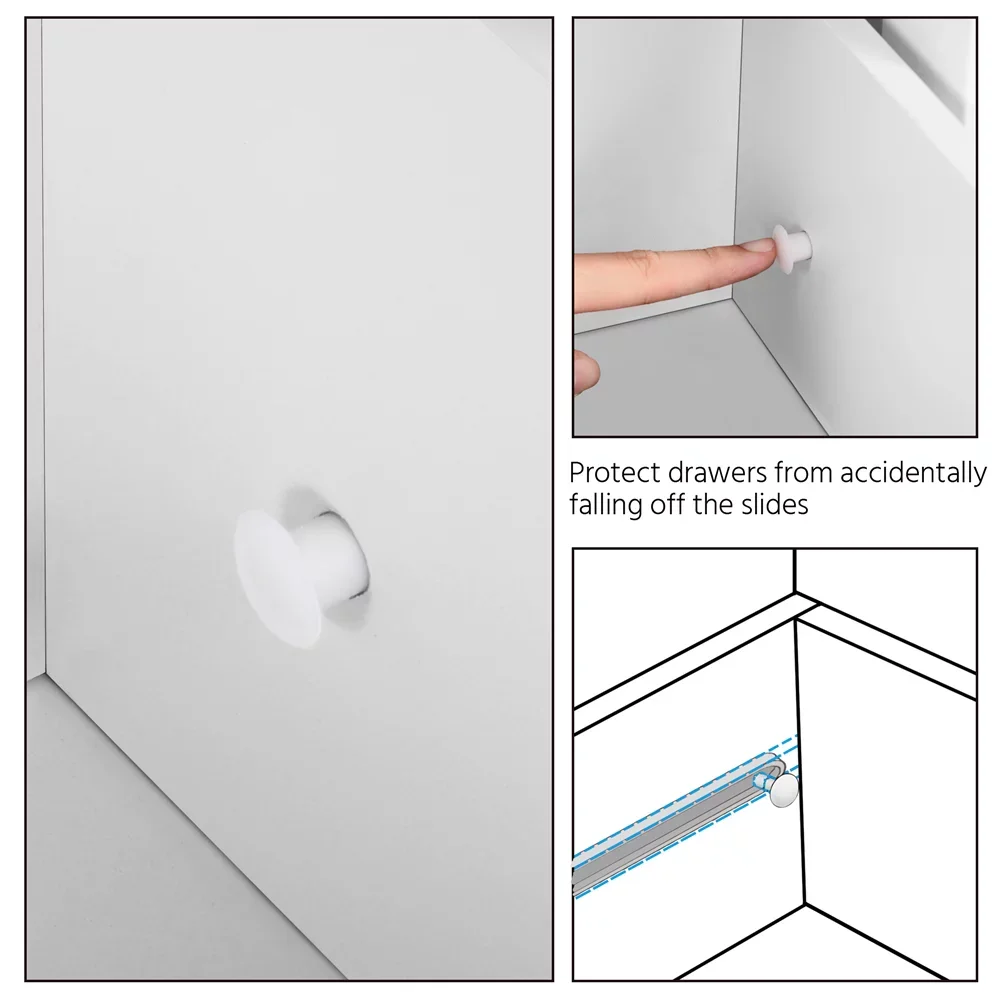 Protect drawers from accidentally falling off the slides