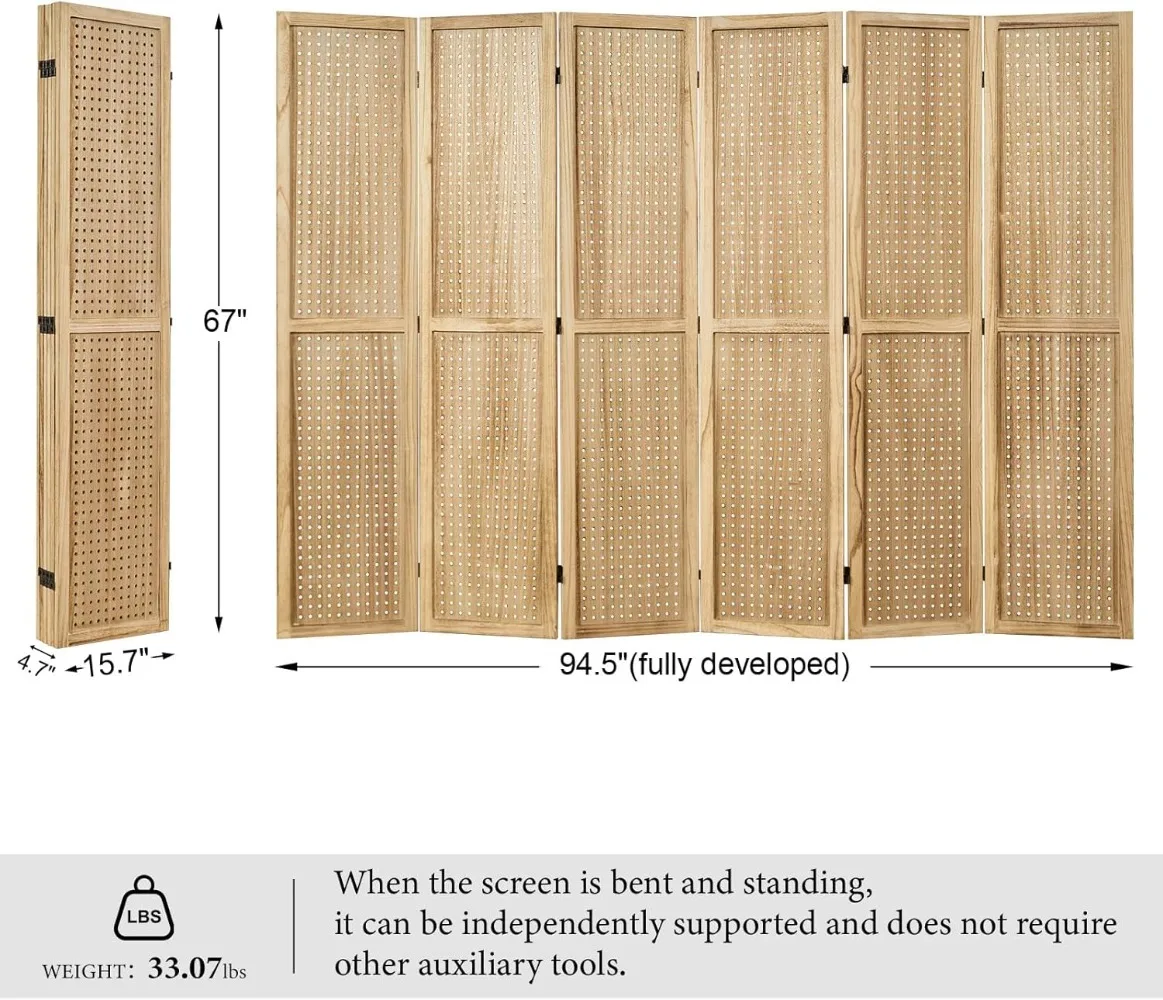 67"

4.7" 15.7"

94.5"(fully developed)

LBS

WEIGHT: 33.07lbs

When the screen is bent and standing,
it can be independently supported and does not require other auxiliary tools.