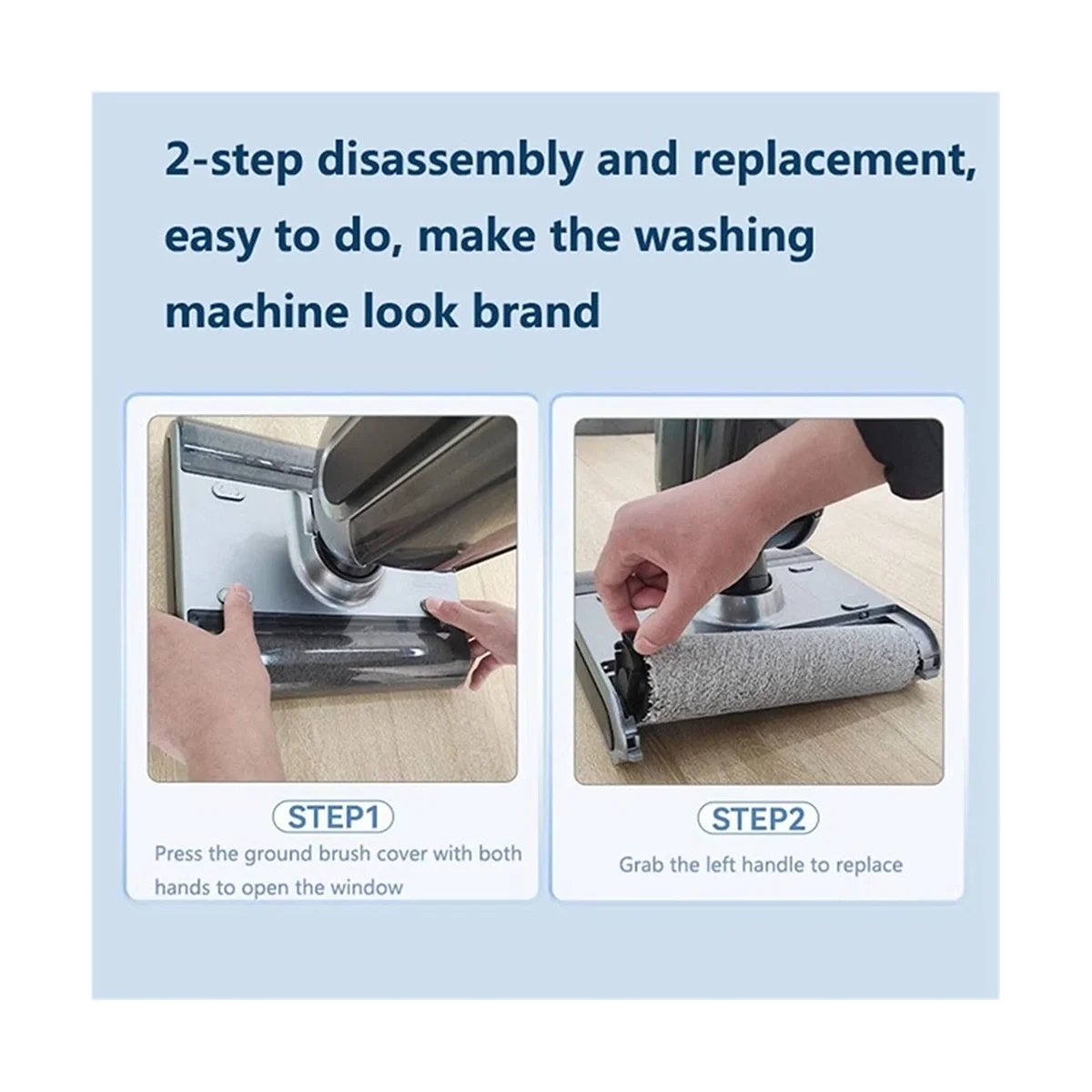 2-step disassembly and replacement, easy to do, make the washing machine look brand

STEP1
Press the ground brush cover with both hands to open the window

STEP2
Grab the left handle to replace