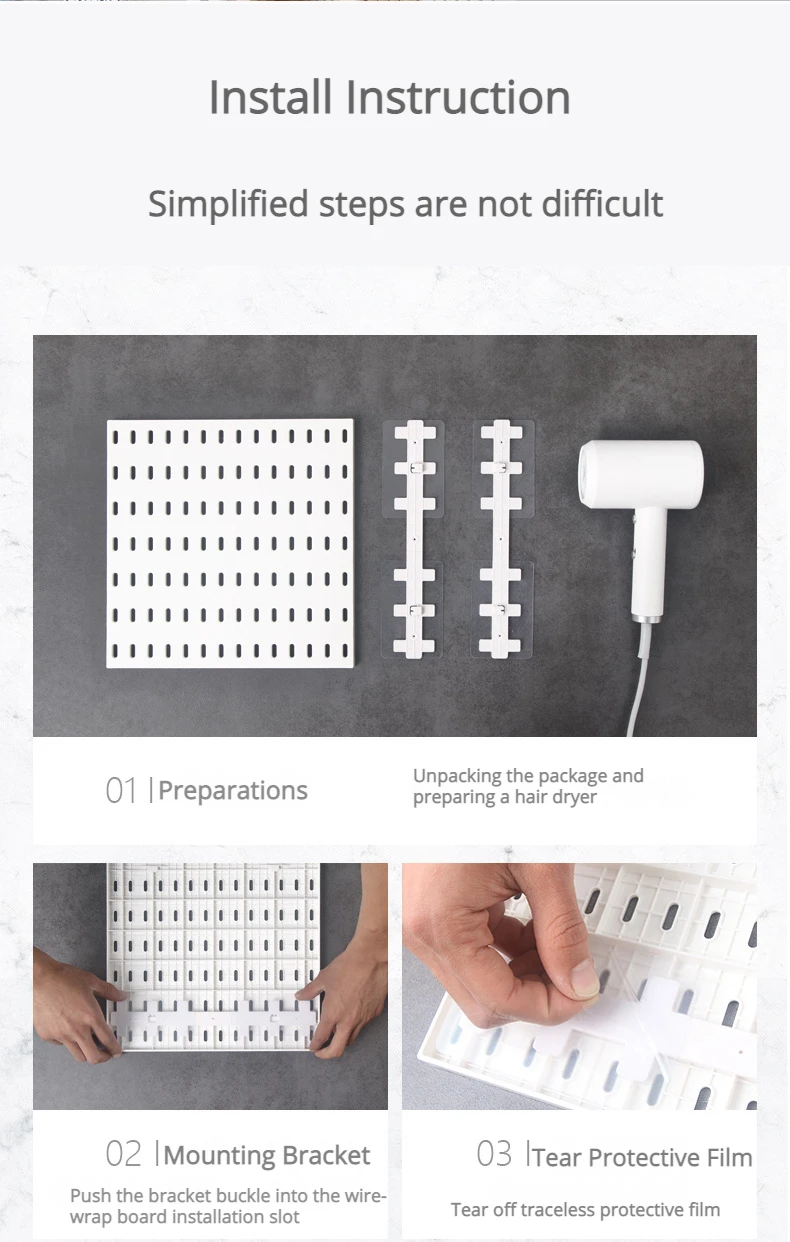 Install Instruction

Simplified steps are not difficult

01 | Preparations

Unpacking the package and preparing a hair dryer

02 | Mounting Bracket

Push the bracket buckle into the wire-wrap board installation slot

03 | Tear Protective Film

Tear off traceless protective film