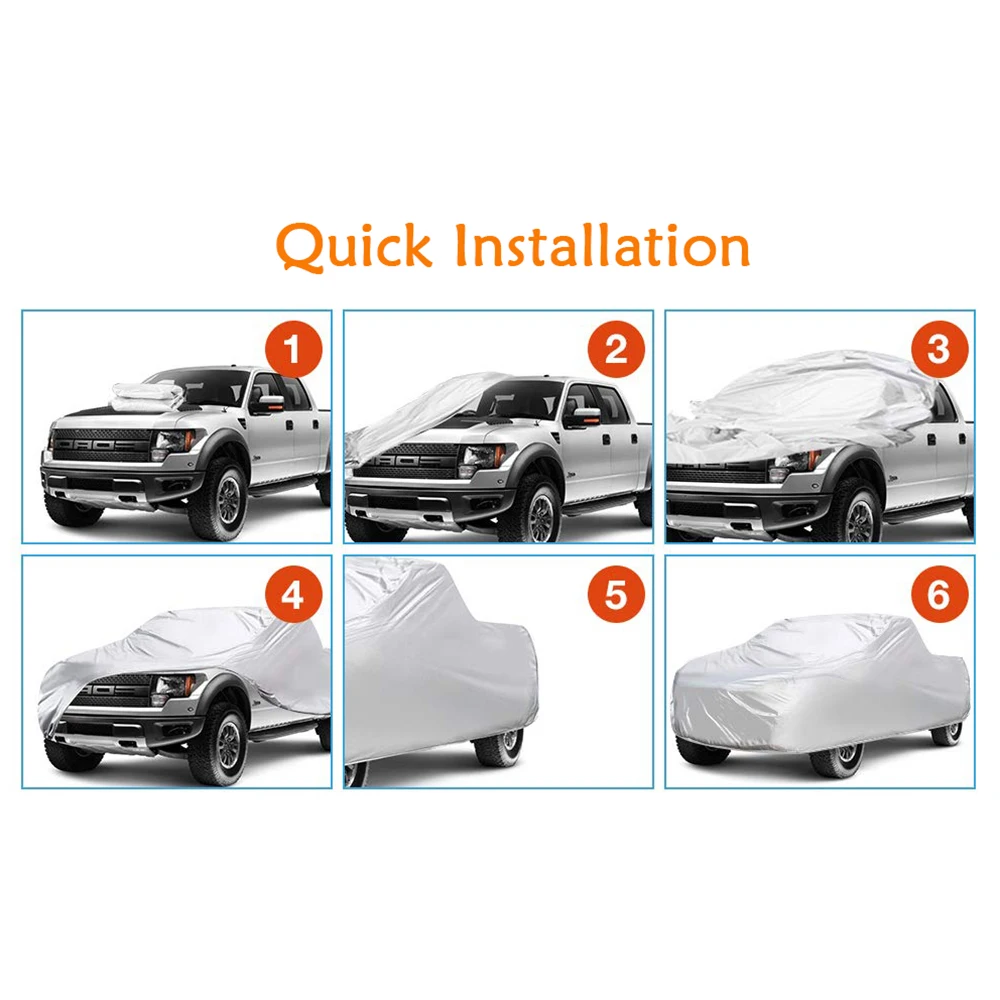 Quick Installation

1

2

3

4

5

6