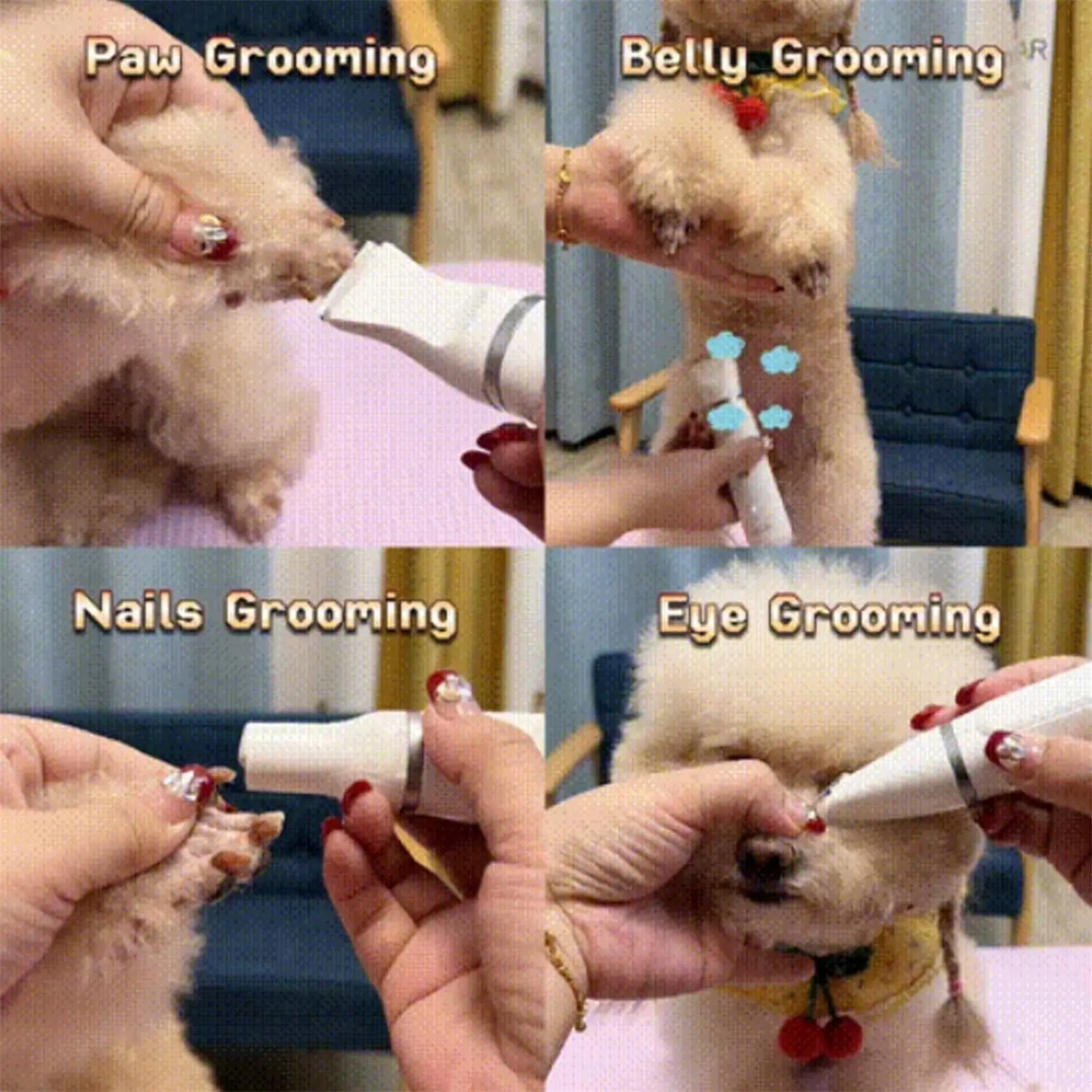 Paw Grooming

Belly Grooming

Nails Grooming

Eye Grooming