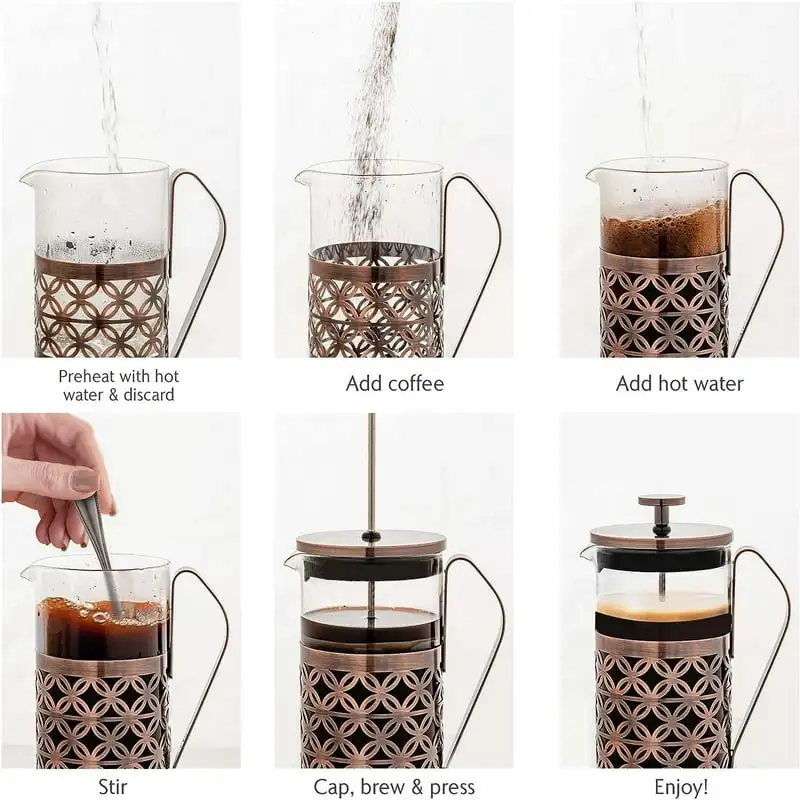 Preheat with hot water & discard

Add coffee

Add hot water

Stir

Cap, brew & press

Enjoy!