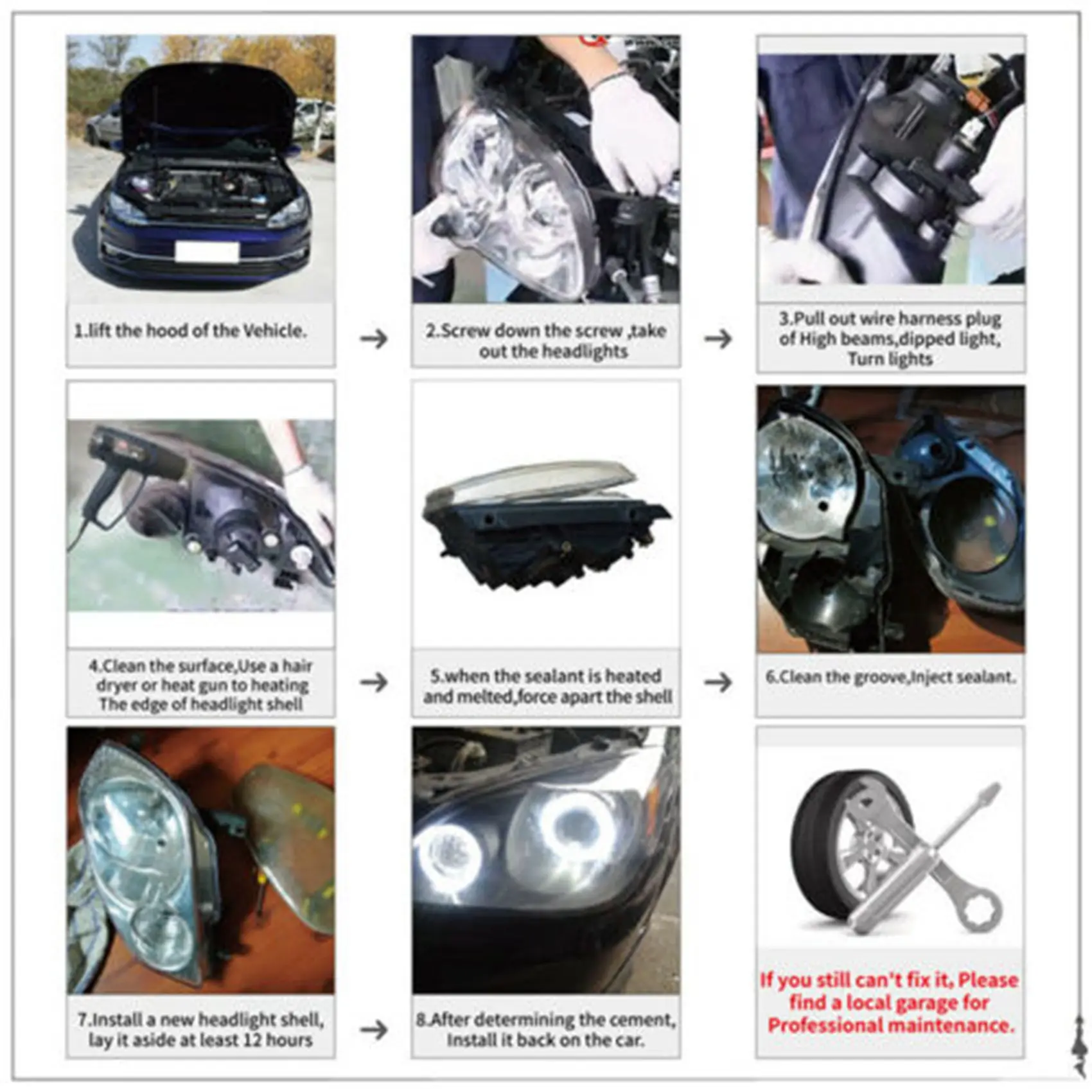 1.lift the hood of the Vehicle.

2.Screw down the screw ,take out the headlights

3.Pull out wire harness plug of High beams,dipped light, Turn lights

4.Clean the surface,Use a hair dryer or heat gun to heating The edge of headlight shell

5.when the sealant is heated and melted,force apart the shell

6.Clean the groove,Inject sealant.

7.Install a new headlight shell, lay it aside at least 12 hours

8.After determining the cement, Install it back on the car.

If you still can't fix it, Please find a local garage for Professional maintenance.