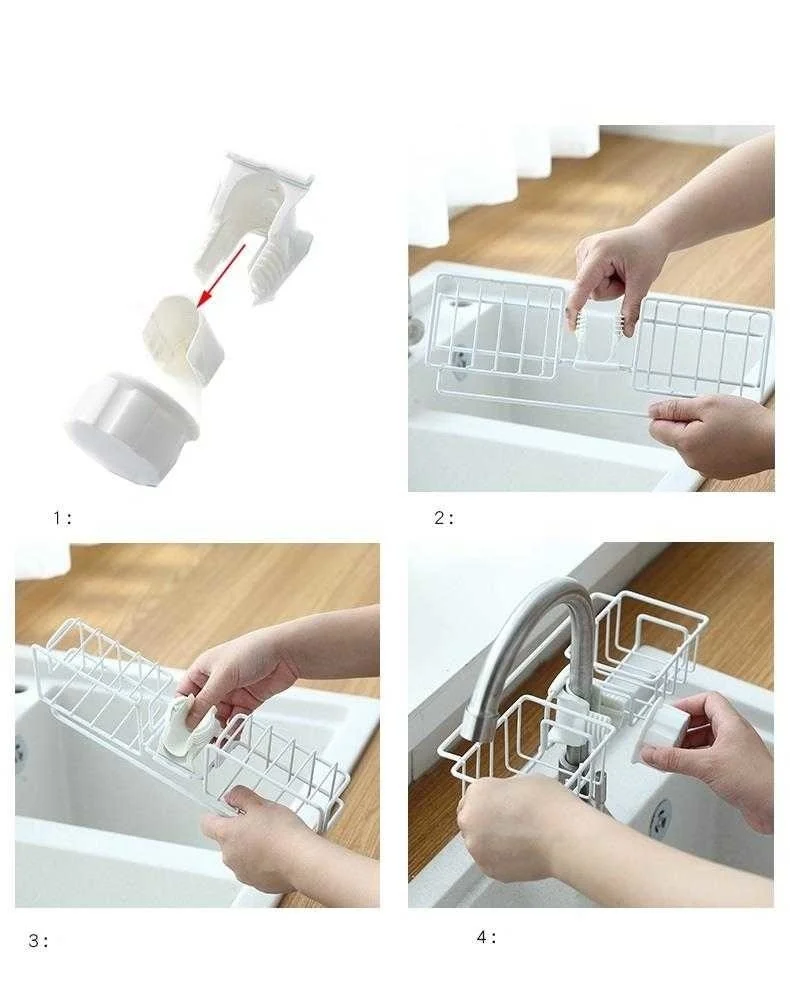 1:

2:

3:

4: