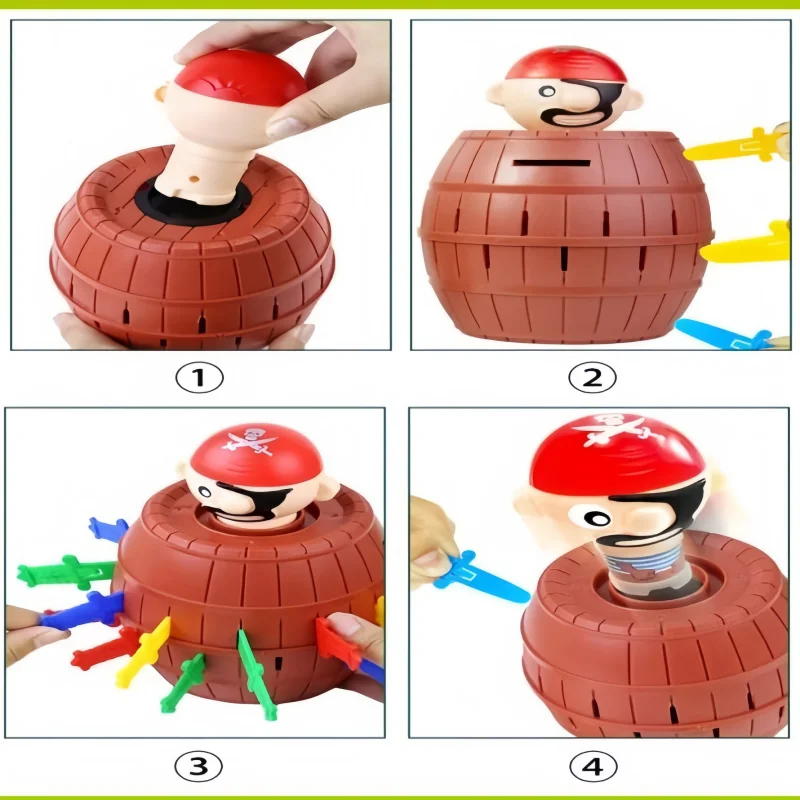 ①

②

③

④