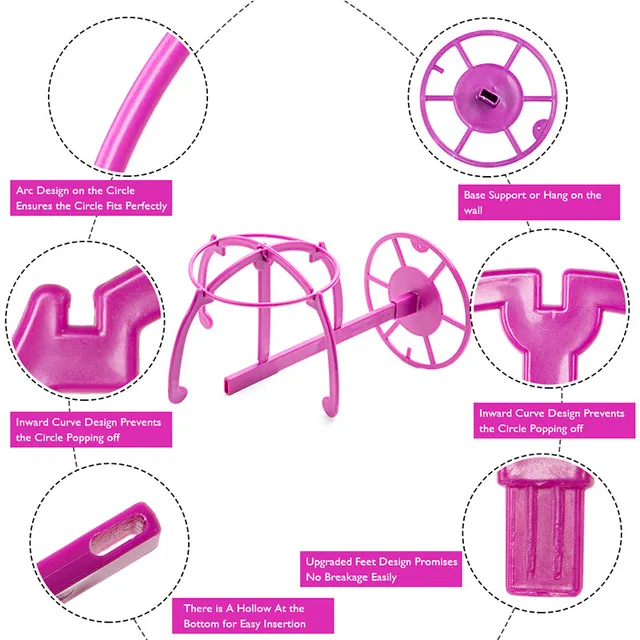 Arc Design on the Circle Ensures the Circle Fits Perfectly

Base Support or Hang on the wall

Inward Curve Design Prevents the Circle Popping off

Inward Curve Design Prevents the Circle Popping off

Upgraded Feet Design Promises No Breakage Easily

There is A Hollow At the Bottom for Easy Insertion