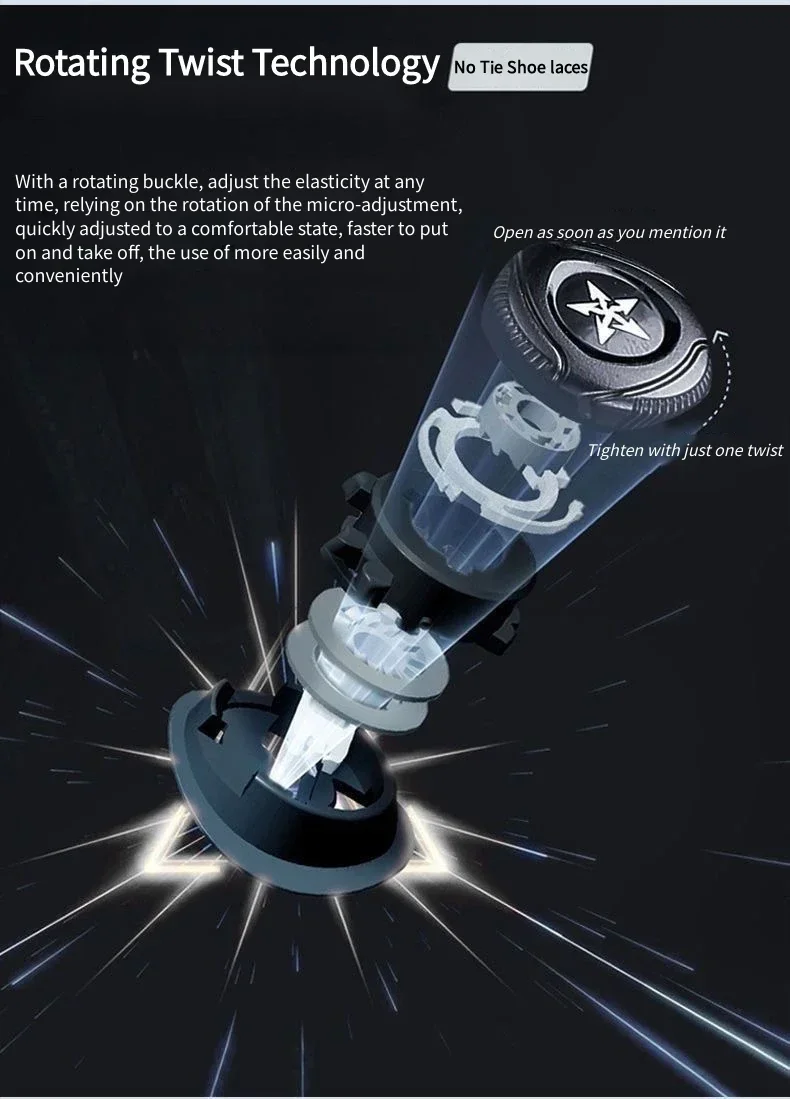 Rotating Twist Technology No Tie Shoe laces

With a rotating buckle, adjust the elasticity at any time, relying on the rotation of the micro-adjustment, quickly adjusted to a comfortable state, faster to put on and take off, the use of more easily and conveniently

Open as soon as you mention it

Tighten with just one twist