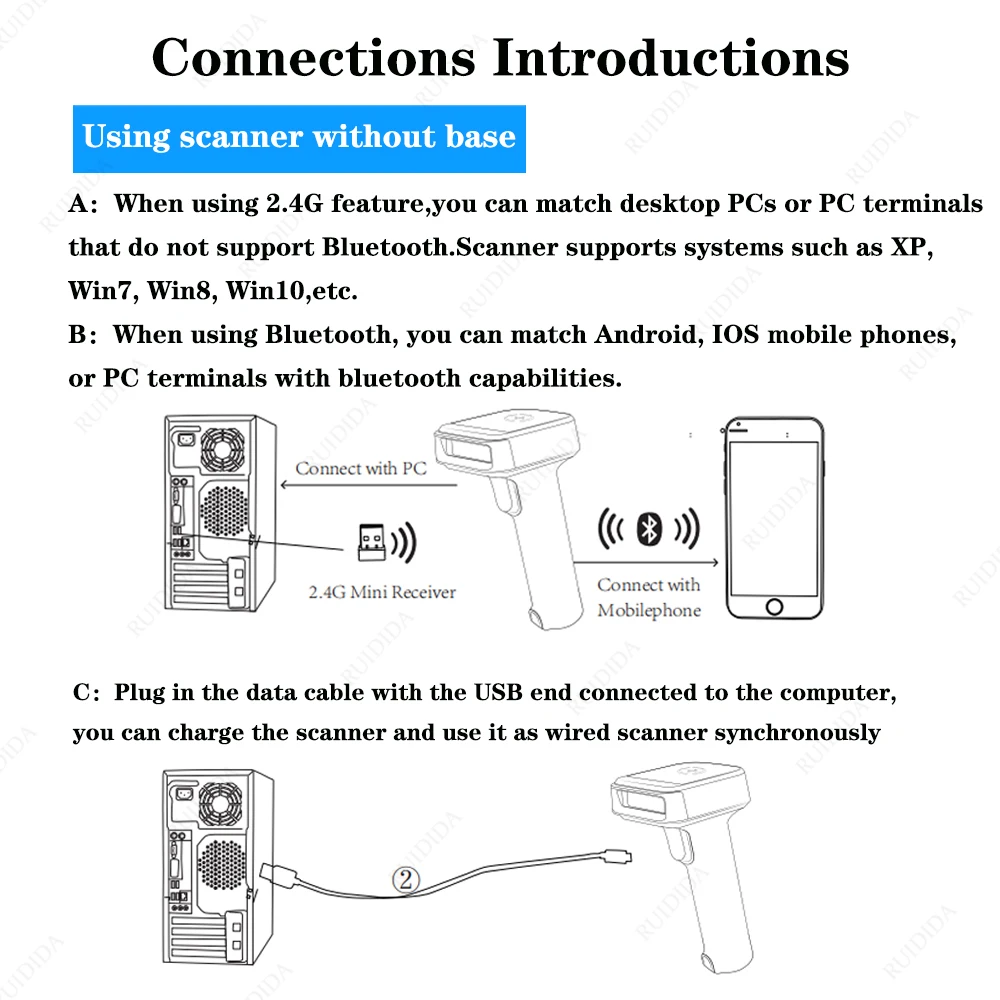 Connections Introductions

Using scanner without base

A: When using 2.4G feature,you can match desktop PCs or PC terminals that do not support Bluetooth.Scanner supports systems such as XP, Win7, Win8, Win10,etc.

B: When using Bluetooth, you can match Android, IOS mobile phones, or PC terminals with bluetooth capabilities.

Connect with PC

2.4G Mini Receiver

Connect with Mobilephone

C: Plug in the data cable with the USB end connected to the computer, you can charge the scanner and use it as wired scanner synchronously

②

RUIDIDA