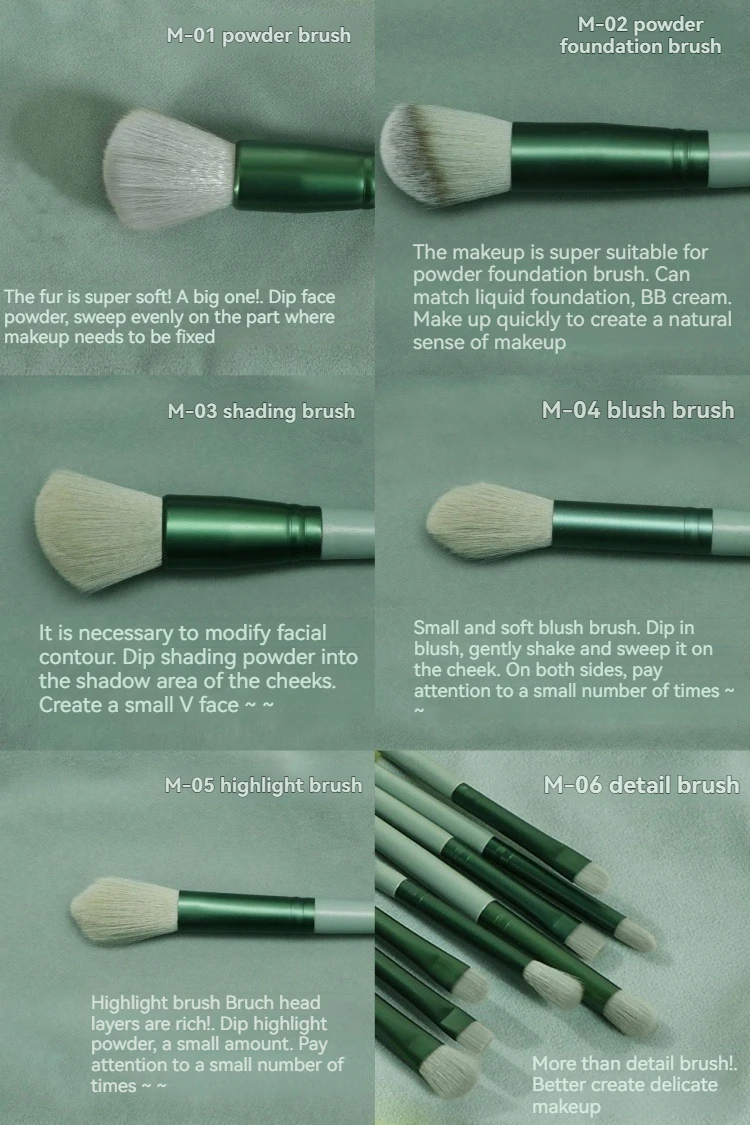 M-01 powder brush

The fur is super soft! A big one!. Dip face powder, sweep evenly on the part where makeup needs to be fixed

M-02 powder foundation brush

The makeup is super suitable for powder foundation brush. Can match liquid foundation, BB cream. Make up quickly to create a natural sense of makeup

M-03 shading brush

It is necessary to modify facial contour. Dip shading powder into the shadow area of the cheeks. Create a small V face ~ ~

M-04 blush brush

Small and soft blush brush. Dip in blush, gently shake and sweep it on the cheek. On both sides, pay attention to a small number of times ~ ~

M-05 highlight brush

Highlight brush Bruch head layers are rich!. Dip highlight powder, a small amount. Pay attention to a small number of times ~ ~

M-06 detail brush

More than detail brush!. Better create delicate makeup