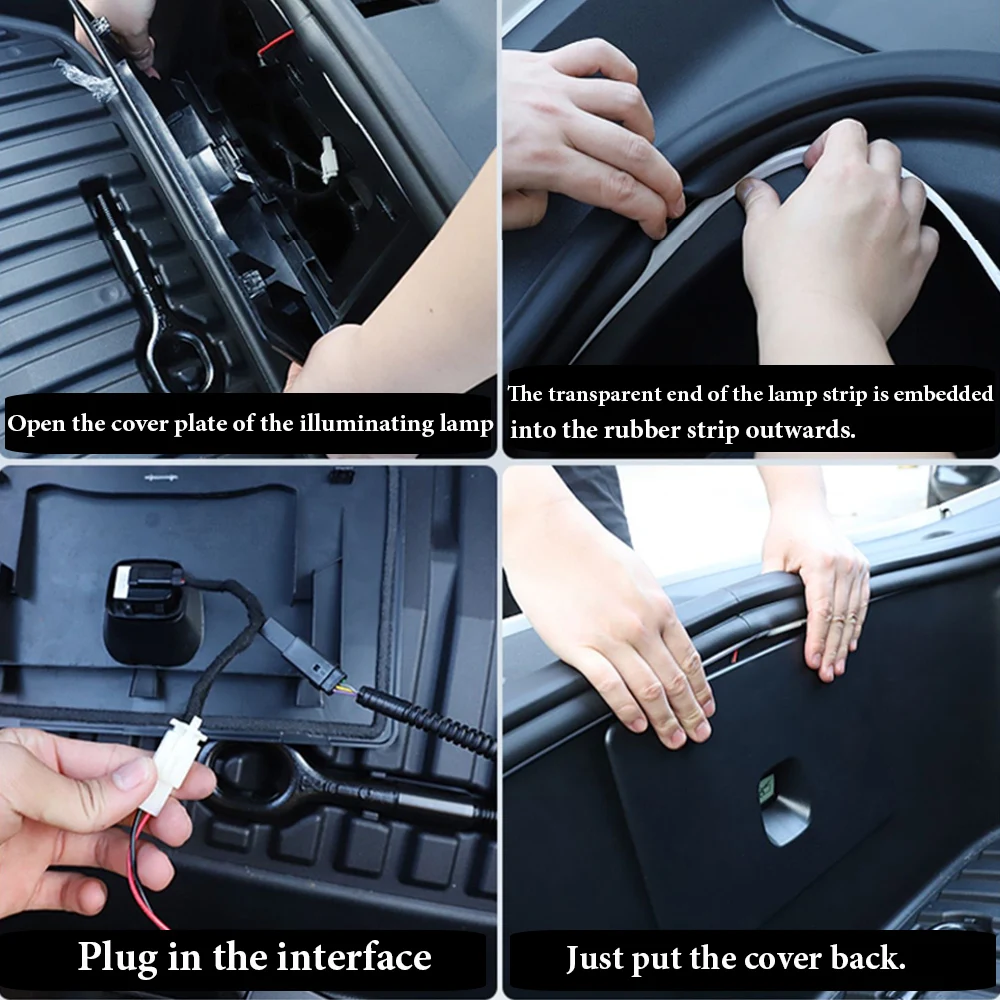 Open the cover plate of the illuminating lamp

The transparent end of the lamp strip is embedded into the rubber strip outwards.

Plug in the interface

Just put the cover back.