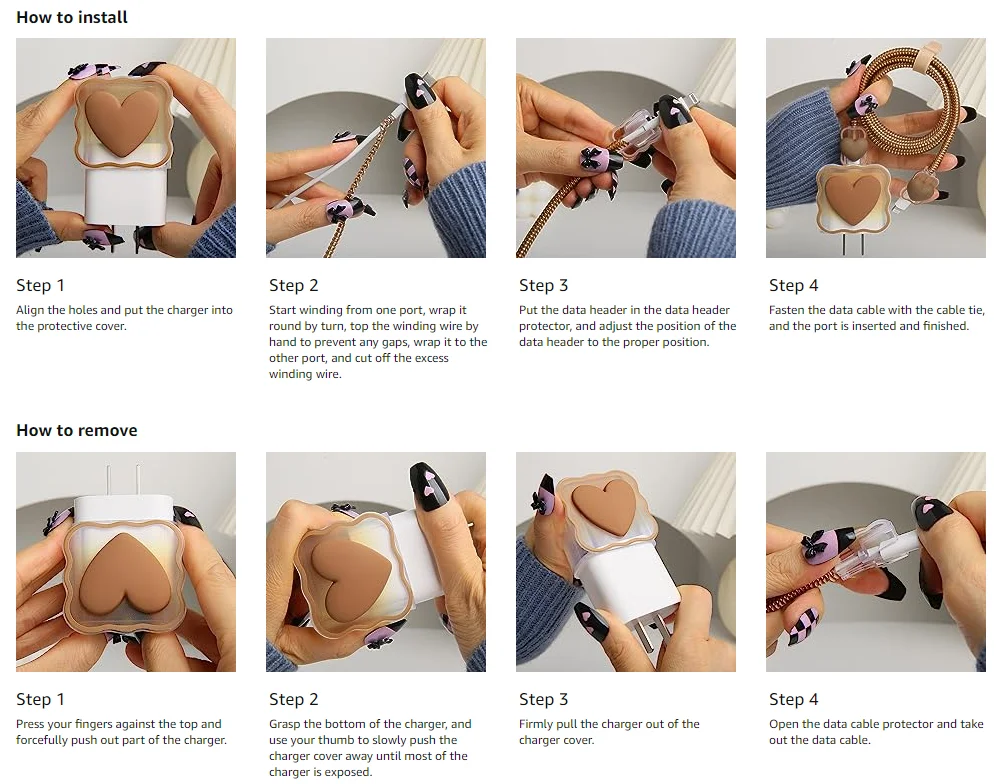 How to install

Step 1
Align the holes and put the charger into the protective cover.

Step 2
Start winding from one port, wrap it round by turn, top the winding wire by hand to prevent any gaps, wrap it to the other port, and cut off the excess winding wire.

Step 3
Put the data header in the data header protector, and adjust the position of the data header to the proper position.

Step 4
Fasten the data cable with the cable tie, and the port is inserted and finished.

How to remove

Step 1
Press your fingers against the top and forcefully push out part of the charger.

Step 2
Grasp the bottom of the charger, and use your thumb to slowly push the charger cover away until most of the charger is exposed.

Step 3
Firmly pull the charger out of the charger cover.

Step 4
Open the data cable protector and take out the data cable.